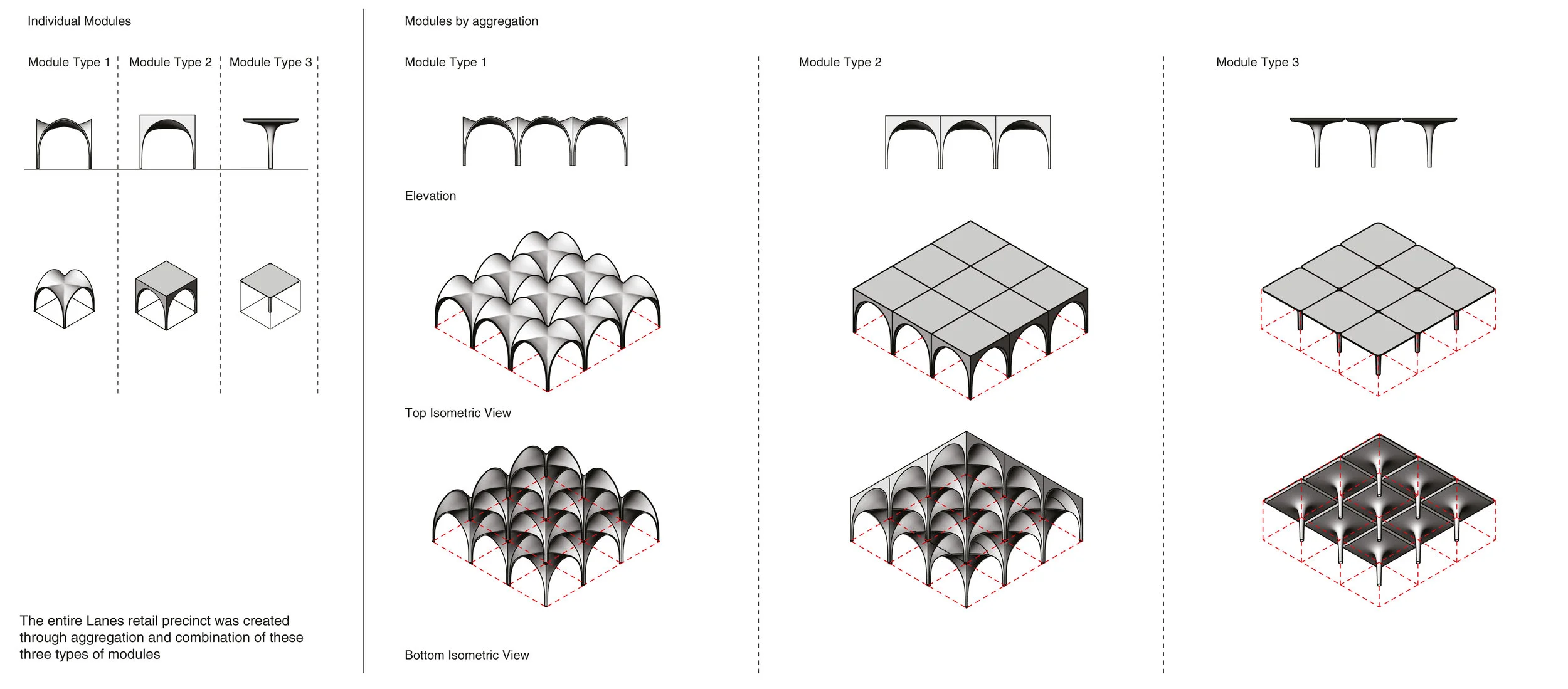 Individual Modules

Module Type 1
Module Type 2
Module Type 3

The entire Lanes retail precinct was created through aggregation and combination of these three types of modules

Modules by aggregation

Module Type 1

Elevation

Top Isometric View

Bottom Isometric View

Module Type 2

Module Type 3