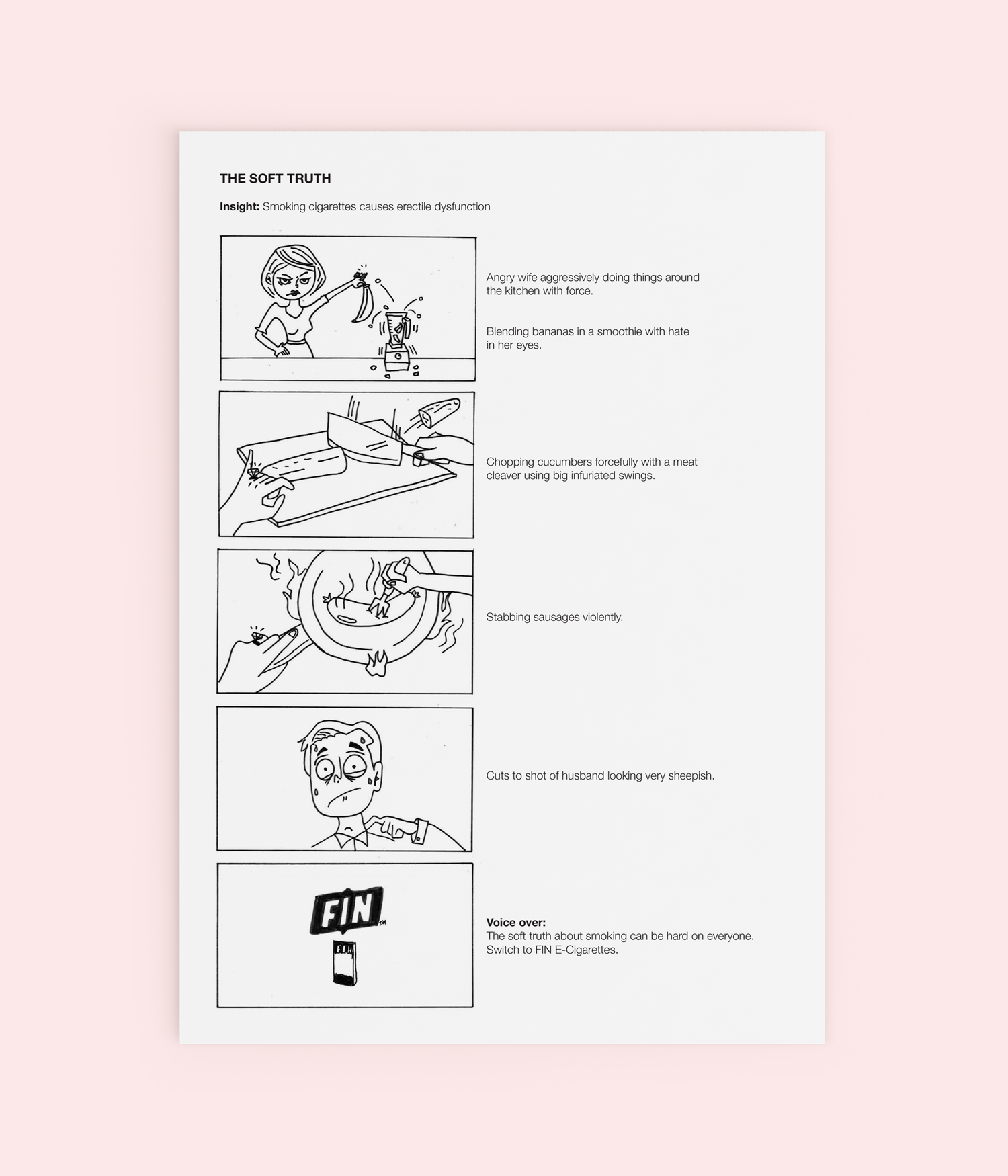 THE SOFT TRUTH

Insight: Smoking cigarettes causes erectile dysfunction

Angry wife aggressively doing things around the kitchen with force.

Blending bananas in a smoothie with hate in her eyes.

Chopping cucumbers forcefully with a meat cleaver using big infuriated swings.

Stabbing sausages violently.

Cuts to shot of husband looking very sheepish.

FIN TM

FIN

Voice over:
The soft truth about smoking can be hard on everyone.
Switch to FIN E-Cigarettes.