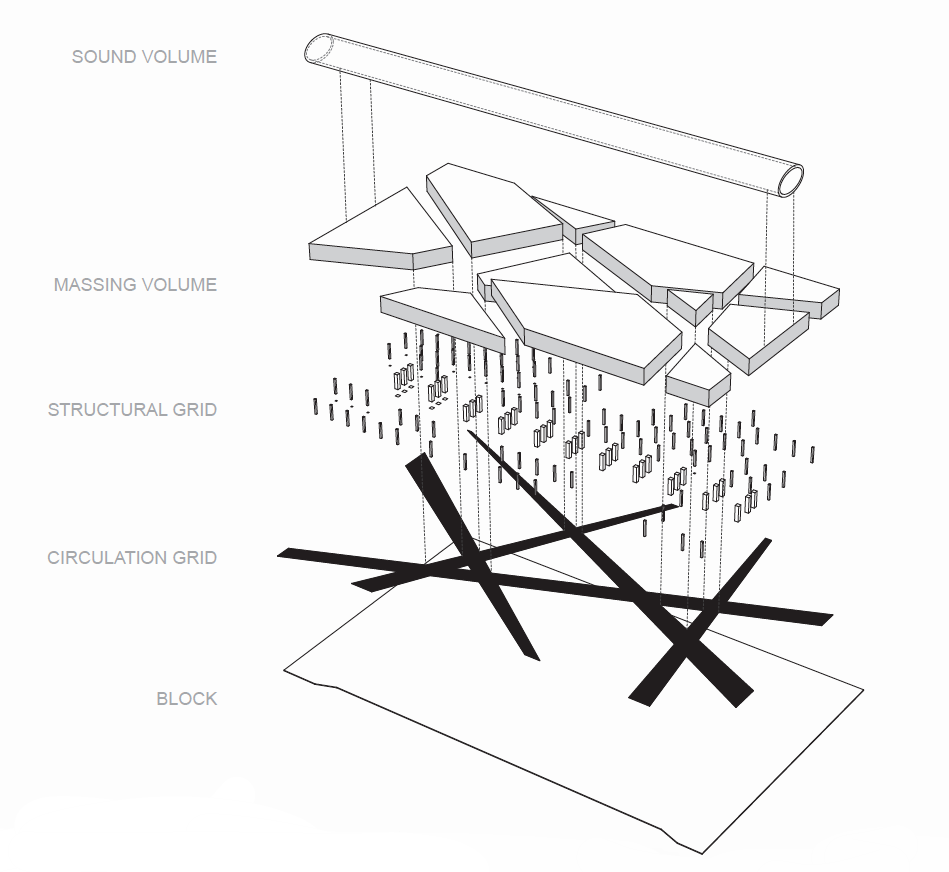 SOUND VOLUME

MASSING VOLUME

STRUCTURAL GRID

CIRCULATION GRID

BLOCK