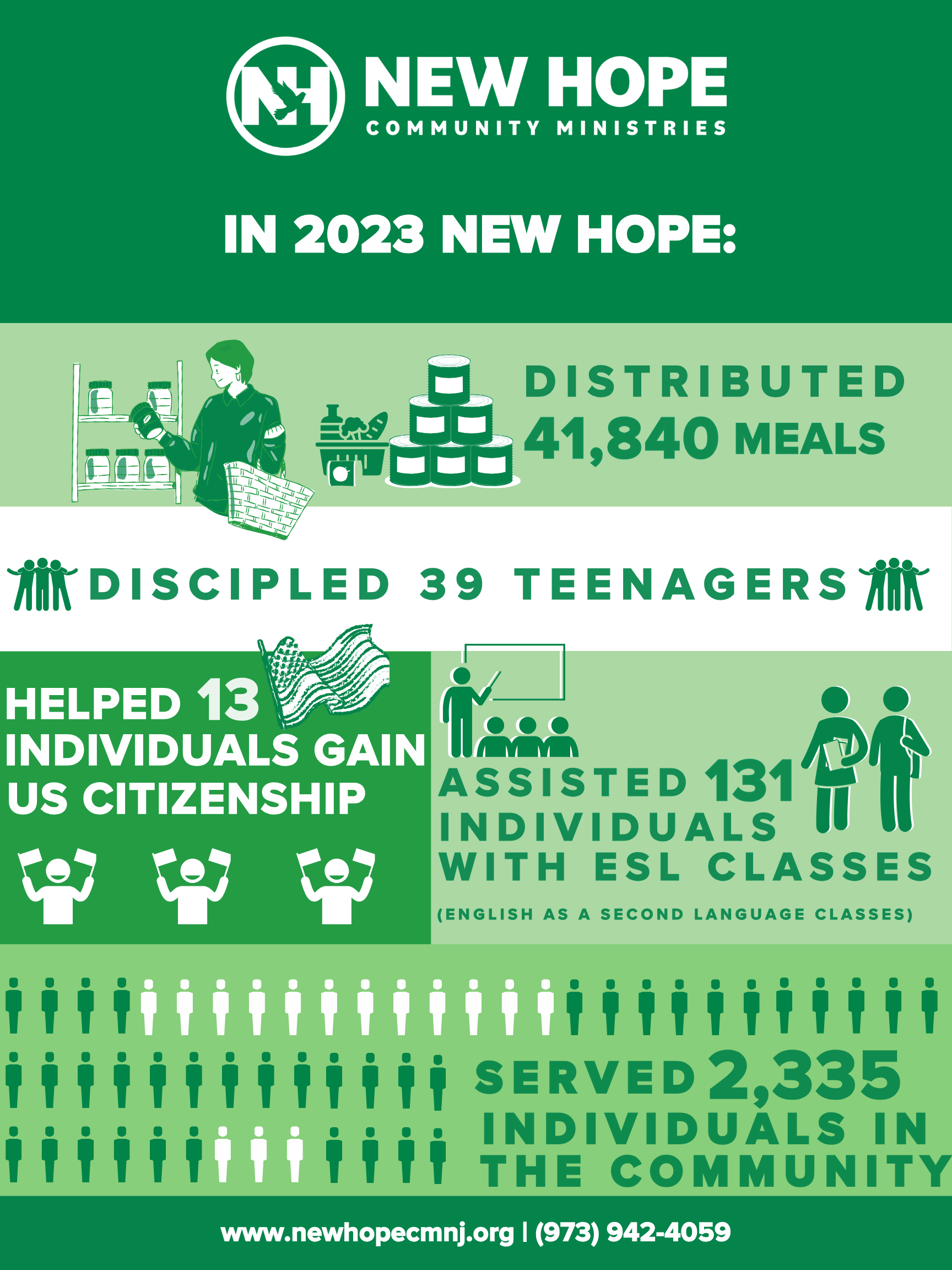 NH NEW HOPE
COMMUNITY MINISTRIES

IN 2023 NEW HOPE:

DISTRIBUTED 41,840 MEALS

DISCIPLED 39 TEENAGERS

HELPED 13 INDIVIDUALS GAIN US CITIZENSHIP

ASSISTED 131 INDIVIDUALS WITH ESL CLASSES

(ENGLISH AS A SECOND LANGUAGE CLASSES)

SERVED 2,335 INDIVIDUALS IN THE COMMUNITY

www.newhopecmnj.org | (973) 942-4059