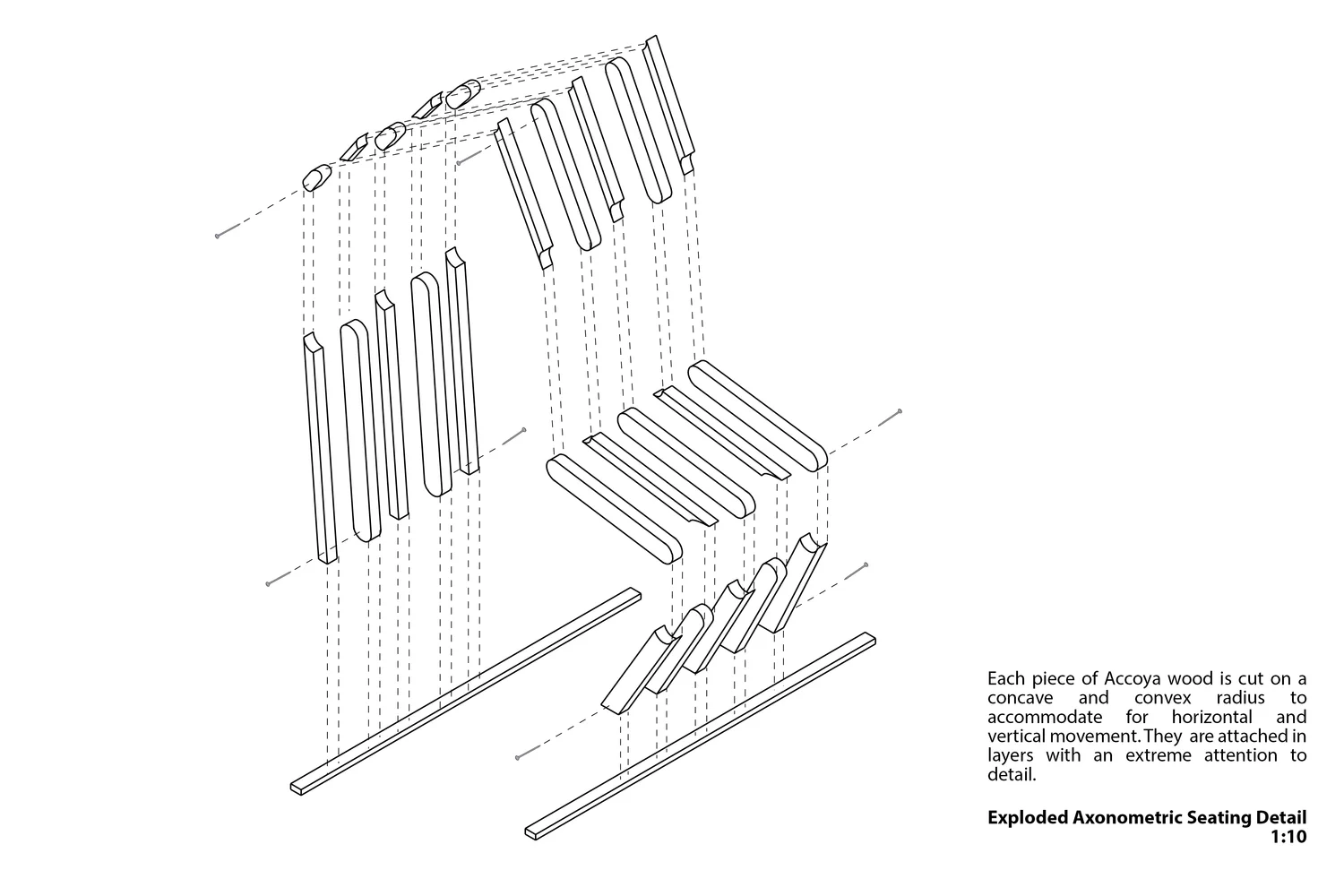 Each piece of Accoya wood is cut on a concave and convex radius to accommodate for horizontal and vertical movement. They are attached in layers with an extreme attention to detail.

Exploded Axonometric Seating Detail
1:10