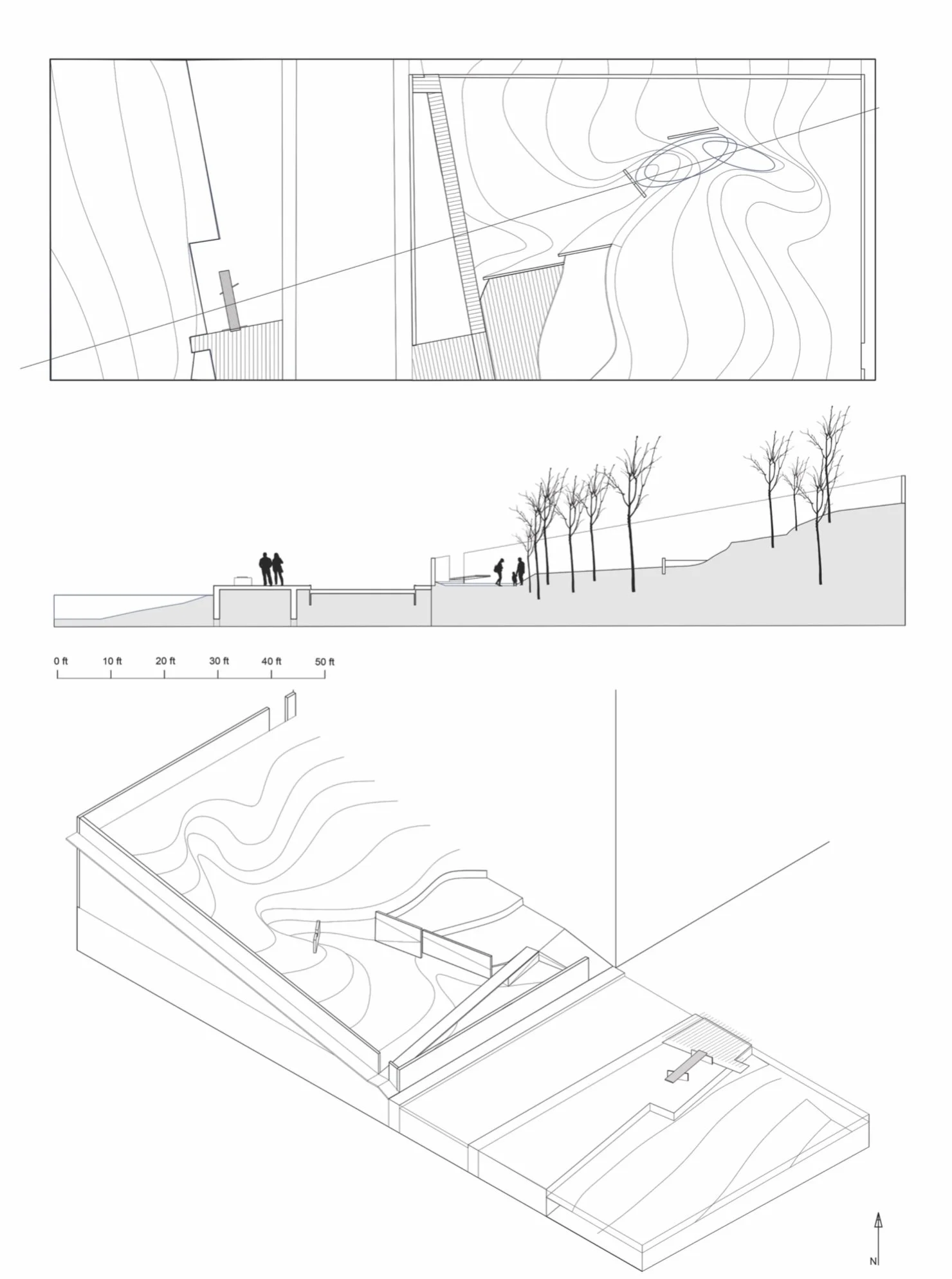 0 ft
10 ft
20 ft
30 ft
40 ft
50 ft

N