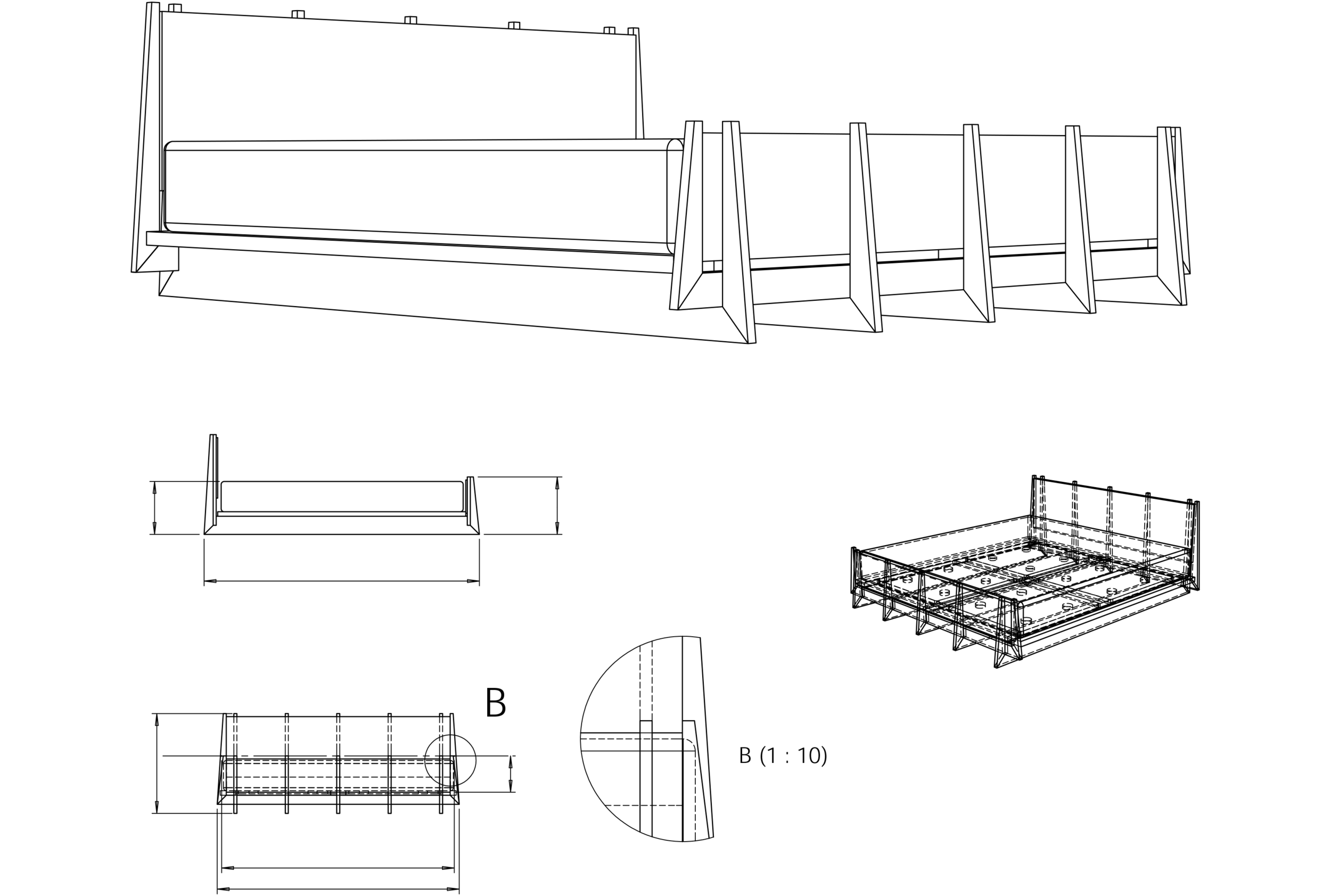 B

B (1 : 10)