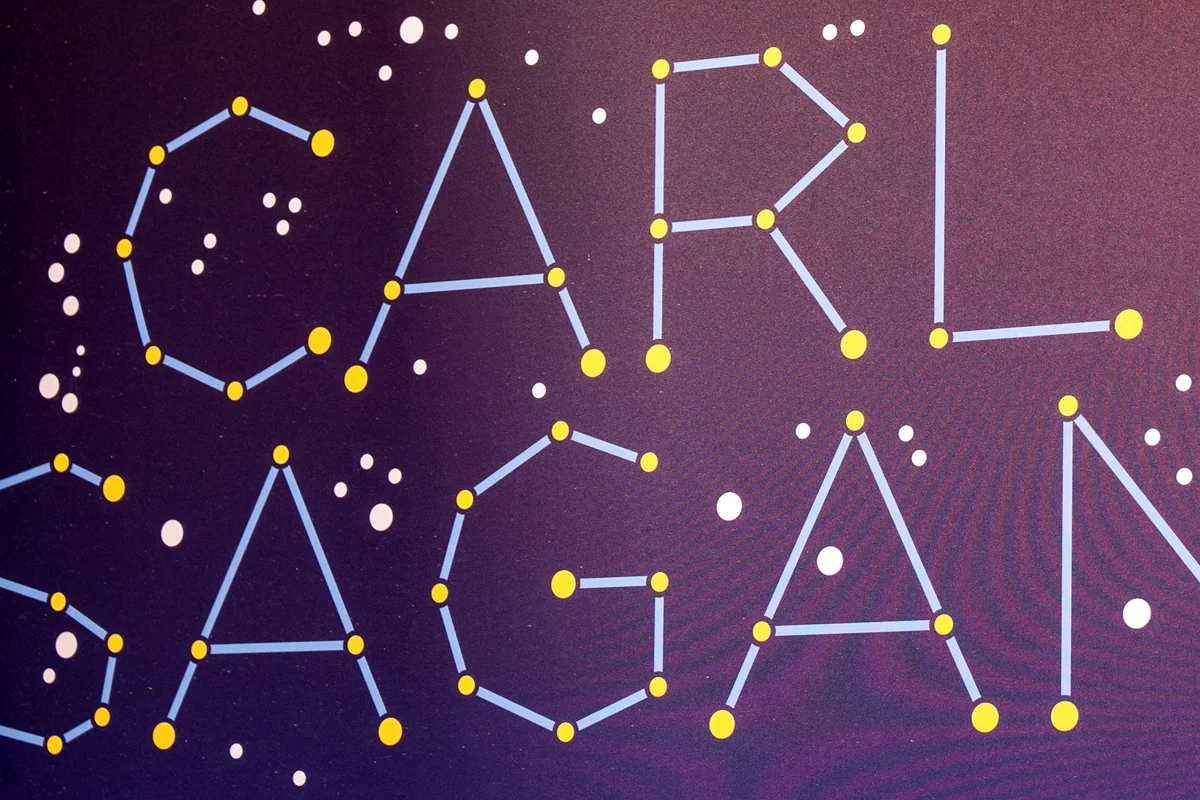 CARL
SAGAN