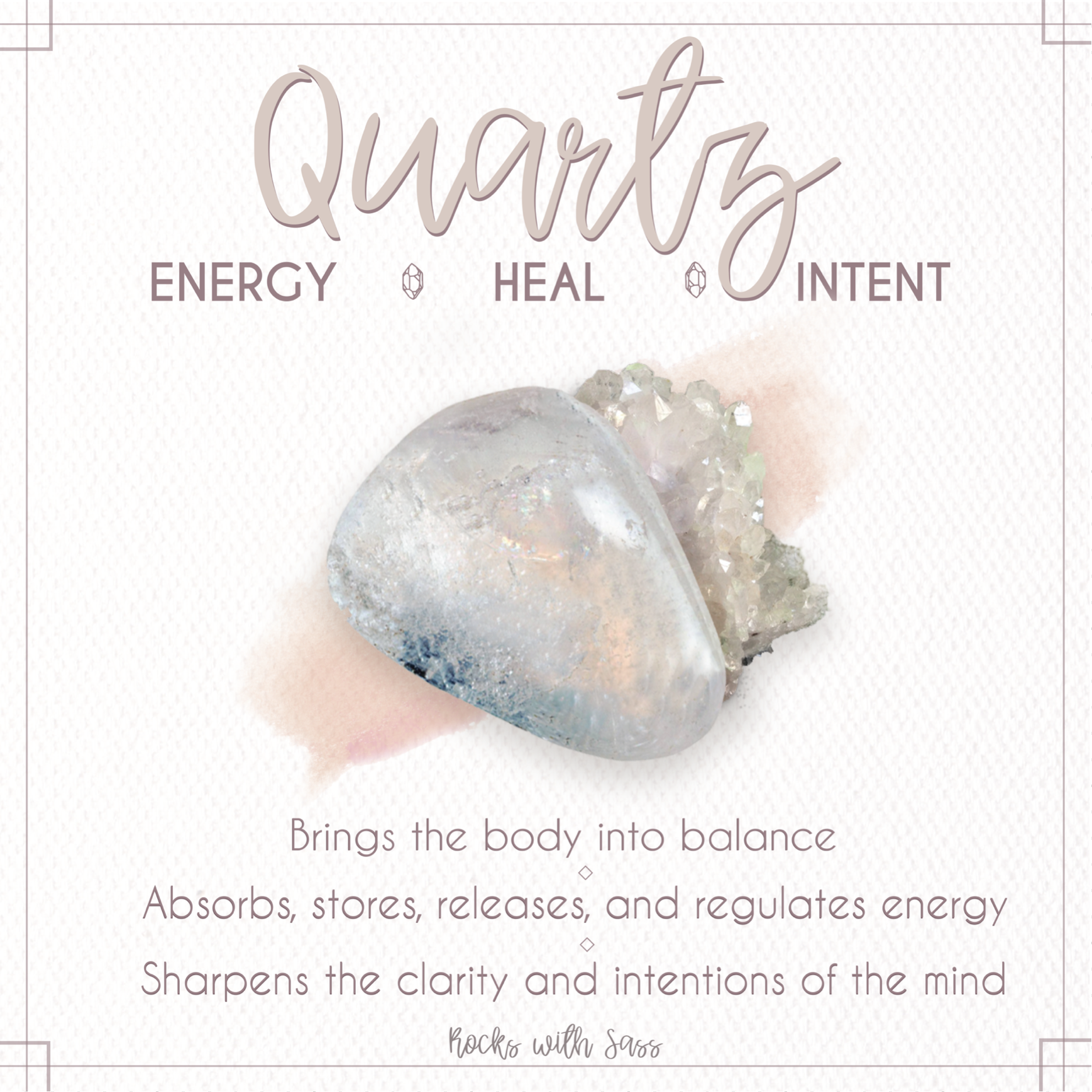 Quartz

ENERGY HEAL INTENT

Brings the body into balance

Absorbs, stores, releases, and regulates energy

Sharpens the clarity and intentions of the mind

Rocks with Sass