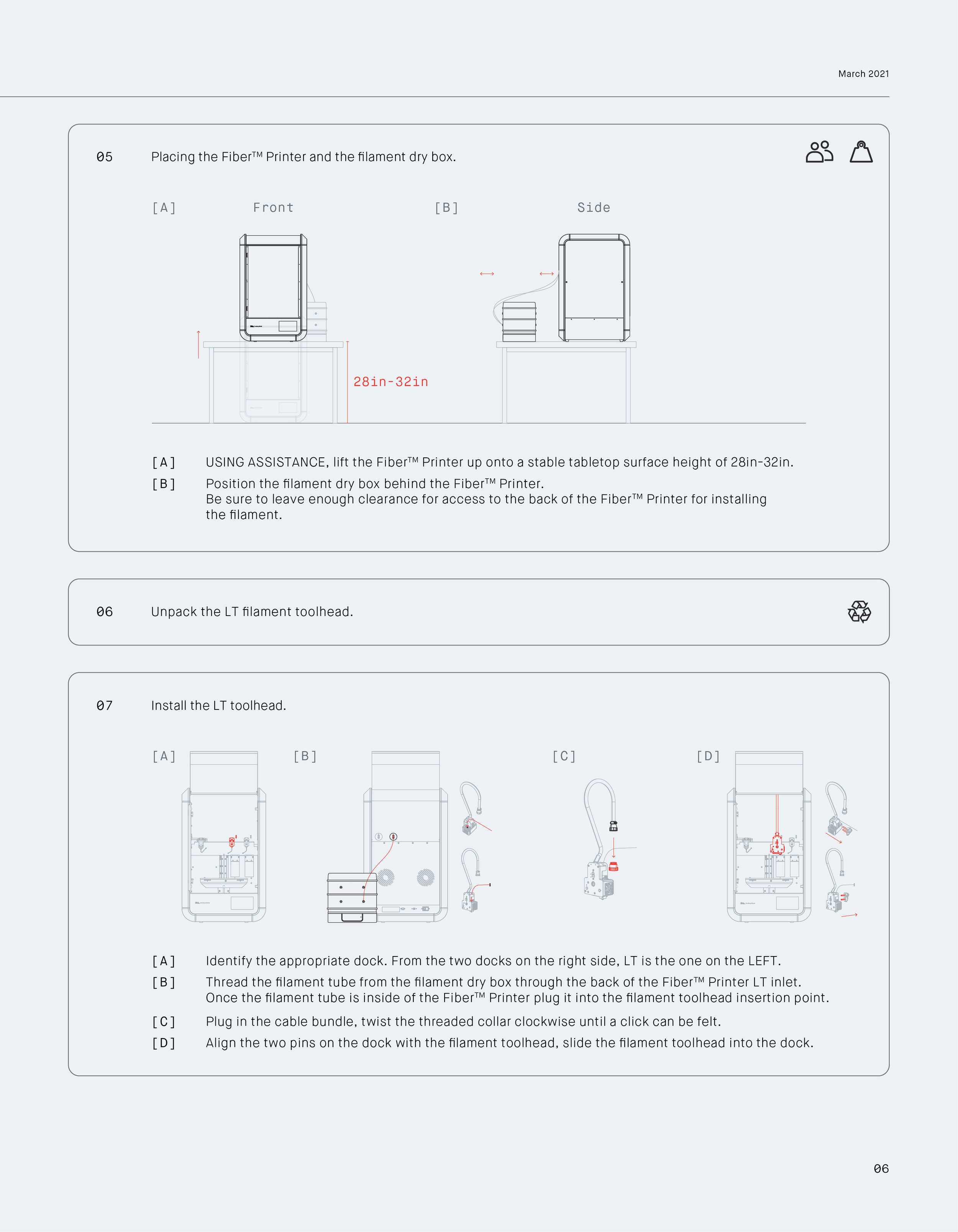 March 2021

05 Placing the Fiber™ Printer and the filament dry box.

[A] Front [B] Side

28in-32in

[A] USING ASSISTANCE, lift the Fiber™ Printer up onto a stable tabletop surface height of 28in-32in.

[B] Position the filament dry box behind the Fiber™ Printer.
Be sure to leave enough clearance for access to the back of the Fiber™ Printer for installing the filament.

06 Unpack the LT filament toolhead.

07 Install the LT toolhead.

[A] [B] [C] [D]

[A] Identify the appropriate dock. From the two docks on the right side, LT is the one on the LEFT.

[B] Thread the filament tube from the filament dry box through the back of the Fiber™ Printer LT inlet.
Once the filament tube is inside of the Fiber™ Printer plug it into the filament toolhead insertion point.

[C] Plug in the cable bundle, twist the threaded collar clockwise until a click can be felt.

[D] Align the two pins on the dock with the filament toolhead, slide the filament toolhead into the dock.

06