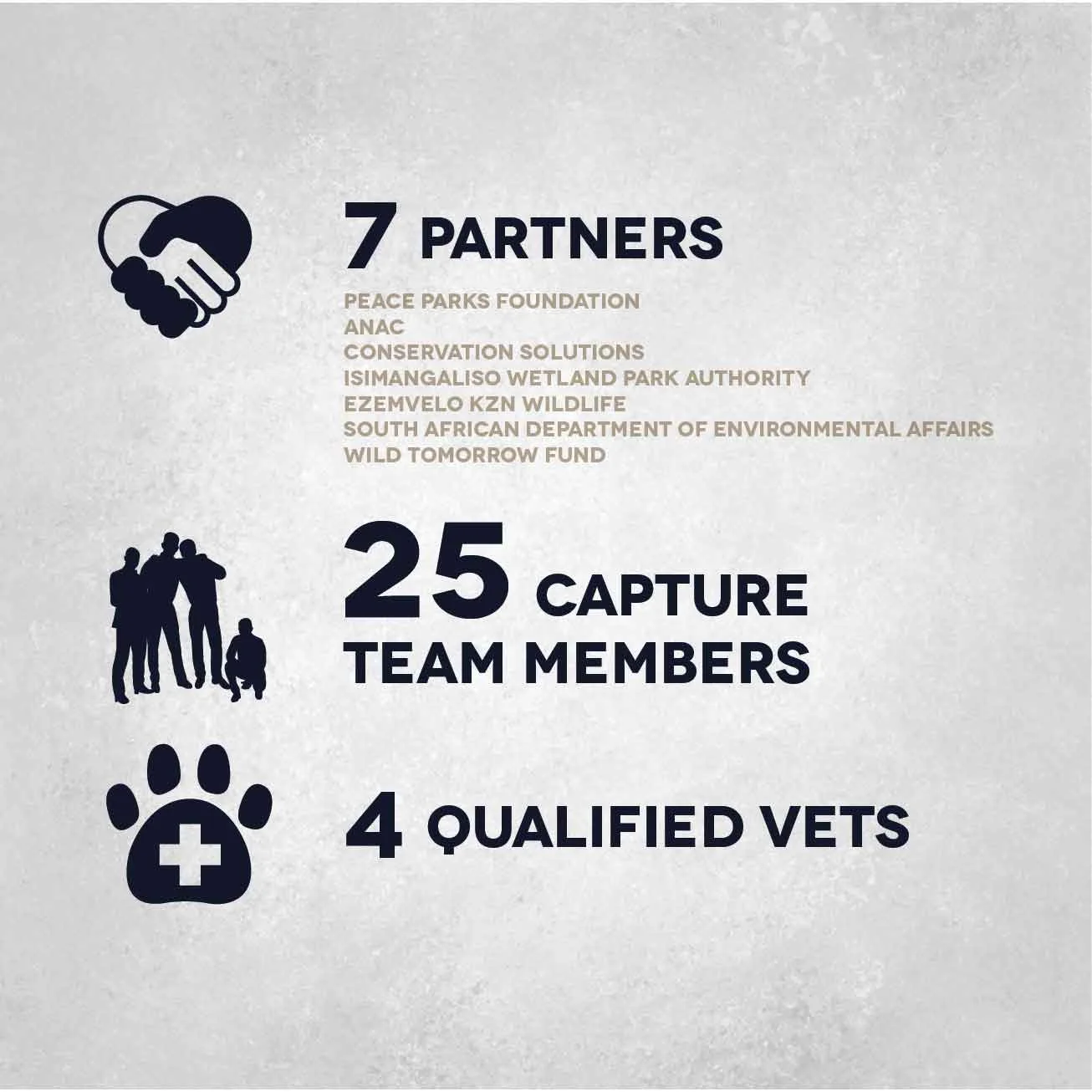 7 PARTNERS

PEACE PARKS FOUNDATION
ANAC
CONSERVATION SOLUTIONS
ISIMANGALISO WETLAND PARK AUTHORITY
EZEMVELO KZN WILDLIFE
SOUTH AFRICAN DEPARTMENT OF ENVIRONMENTAL AFFAIRS
WILD TOMORROW FUND

25 CAPTURE TEAM MEMBERS

4 QUALIFIED VETS