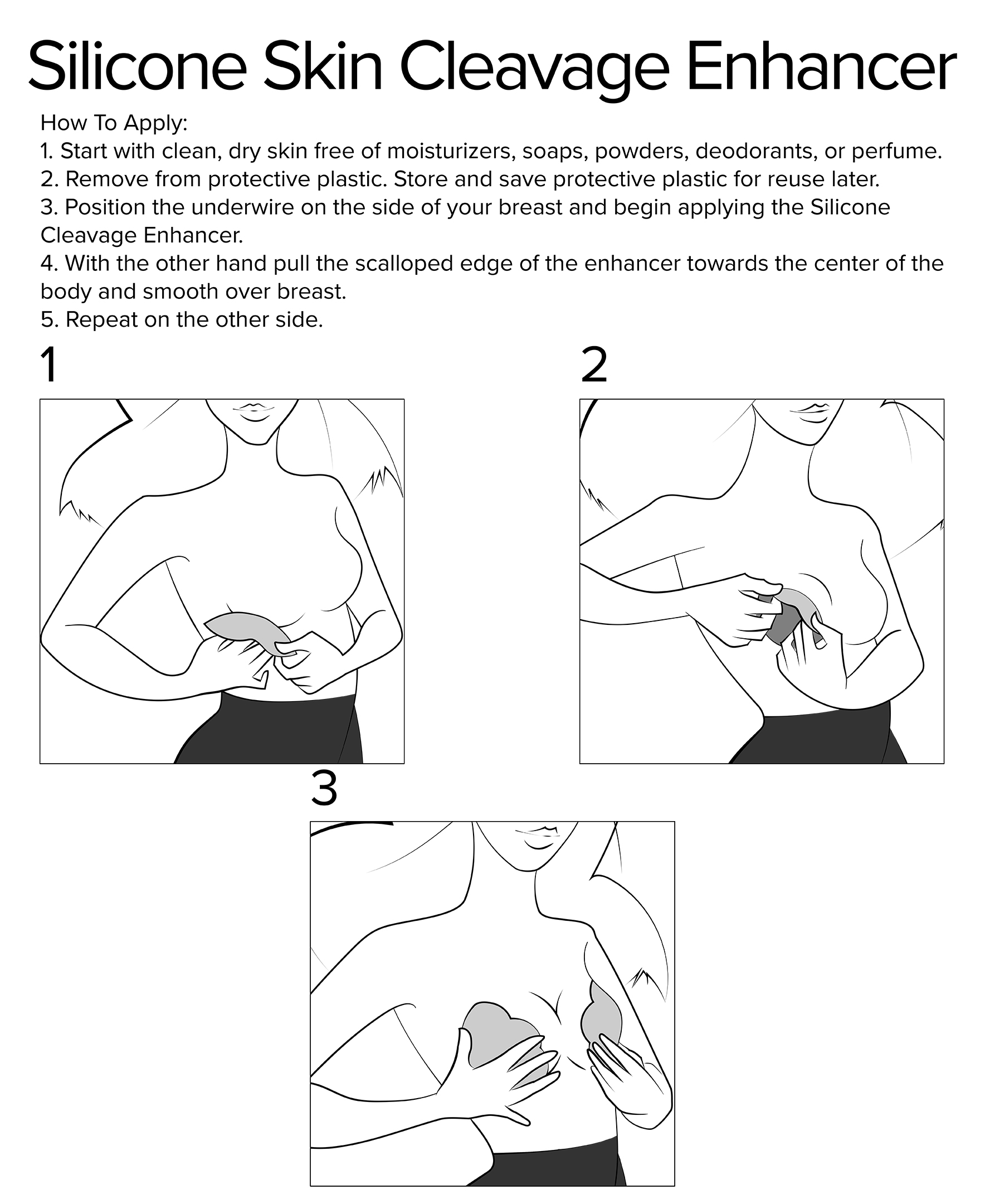 Silicone Skin Cleavage Enhancer

How To Apply:
1. Start with clean, dry skin free of moisturizers, soaps, powders, deodorants, or perfume.
2. Remove from protective plastic. Store and save protective plastic for reuse later.
3. Position the underwire on the side of your breast and begin applying the Silicone Cleavage Enhancer.
4. With the other hand pull the scalloped edge of the enhancer towards the center of the body and smooth over breast.
5. Repeat on the other side.

1

2

3