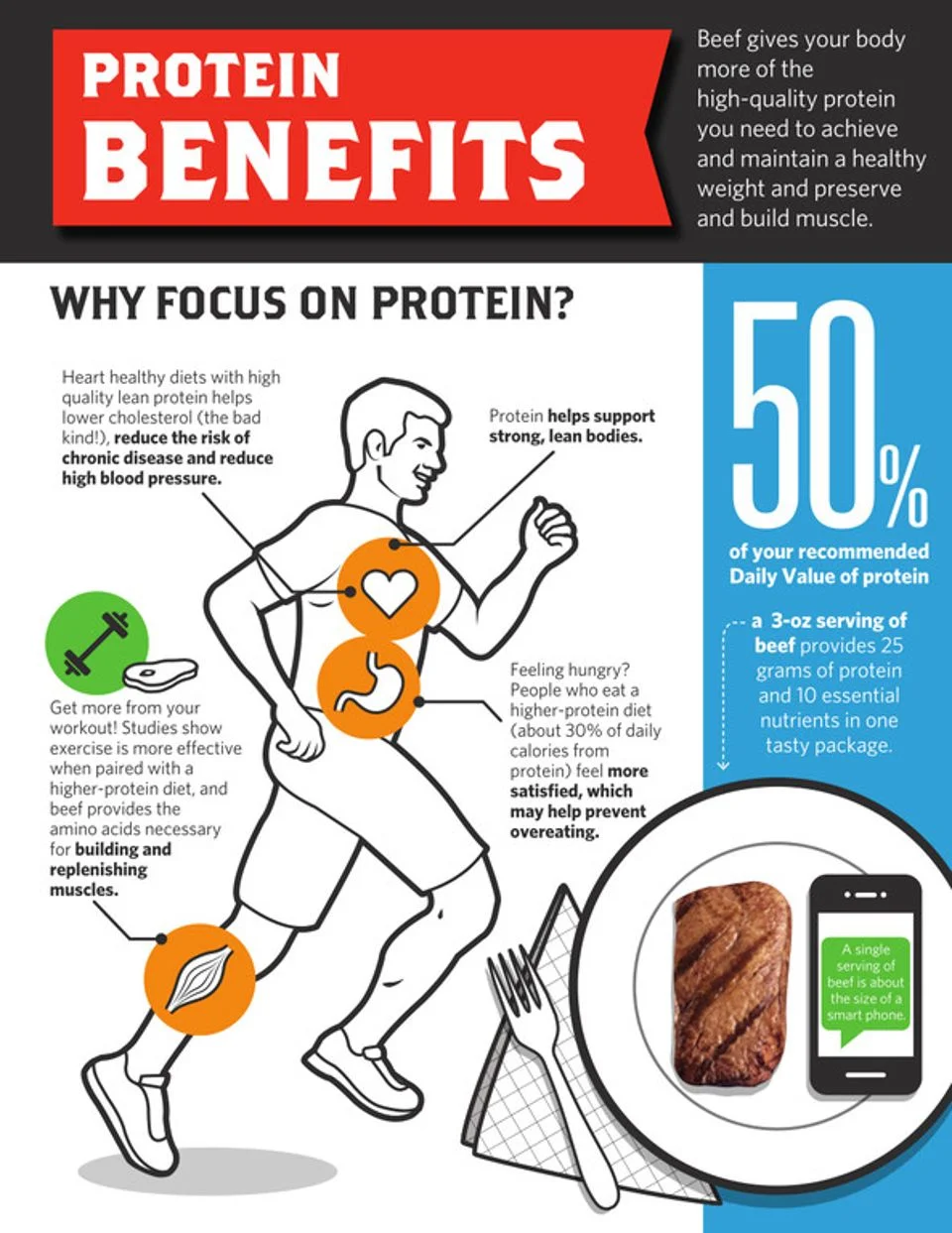 PROTEIN BENEFITS

Beef gives your body more of the high-quality protein you need to achieve and maintain a healthy weight and preserve and build muscle.

WHY FOCUS ON PROTEIN?

Heart healthy diets with high quality lean protein helps lower cholesterol (the bad kind!), reduce the risk of chronic disease and reduce high blood pressure.

Protein helps support strong, lean bodies.

Get more from your workout! Studies show exercise is more effective when paired with a higher-protein diet, and beef provides the amino acids necessary for building and replenishing muscles.

Feeling hungry? People who eat a higher-protein diet (about 30% of daily calories from protein) feel more satisfied, which may help prevent overeating.

50%

of your recommended Daily Value of protein

a 3-oz serving of beef provides 25 grams of protein and 10 essential nutrients in one tasty package.

A single serving of beef is about the size of a smart phone.