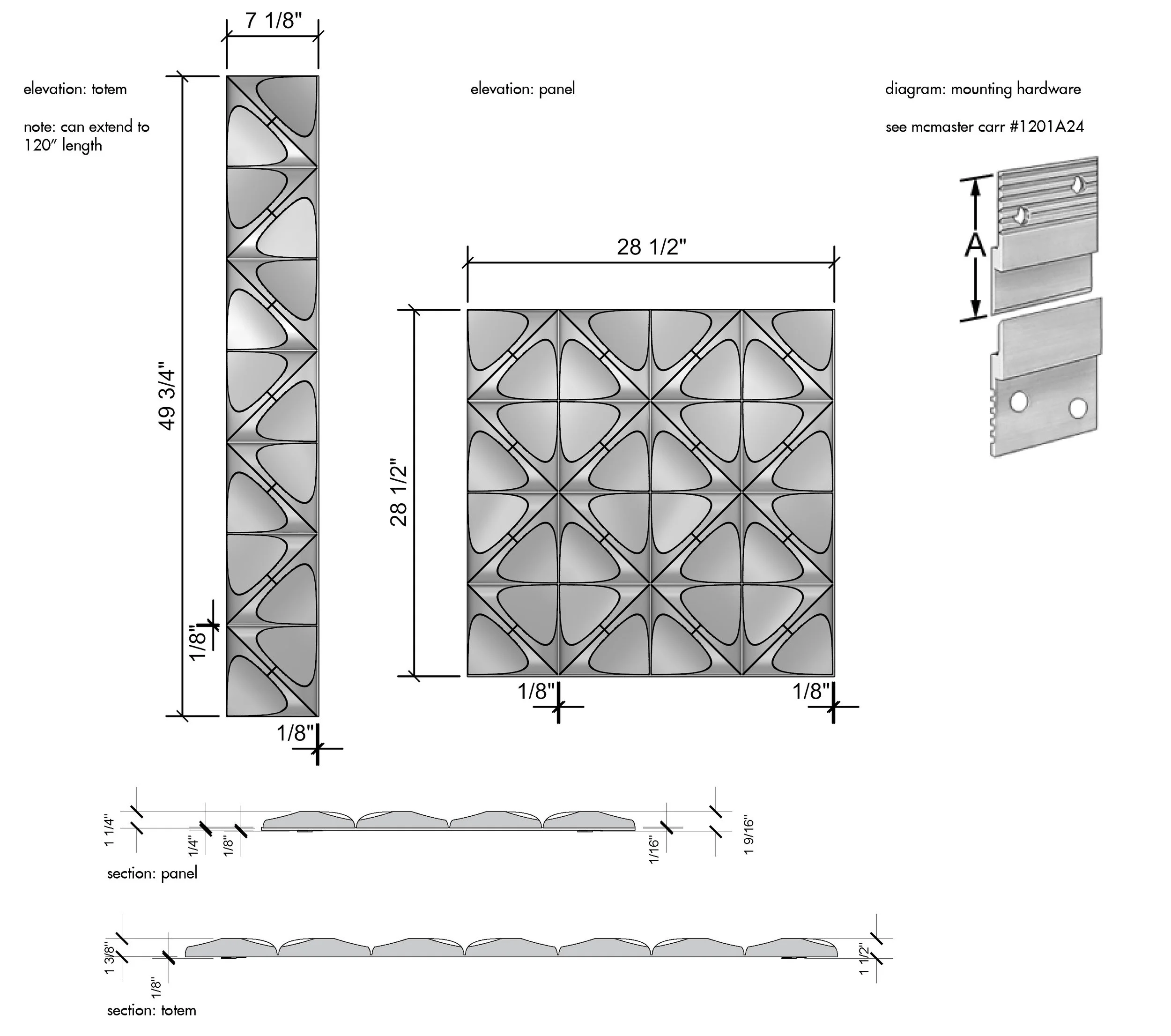 7 1/8"

elevation: totem

note: can extend to 120" length

49 3/4"

1/8"

1/8"

elevation: panel

28 1/2"

28 1/2"

1/8"

1/8"

diagram: mounting hardware

see mcmaster carr #1201A24

A

1 1/4"

1/4"

1/8"

1/16"

1 9/16"

section: panel

1 3/8"

1/8"

1 1/2"

section: totem