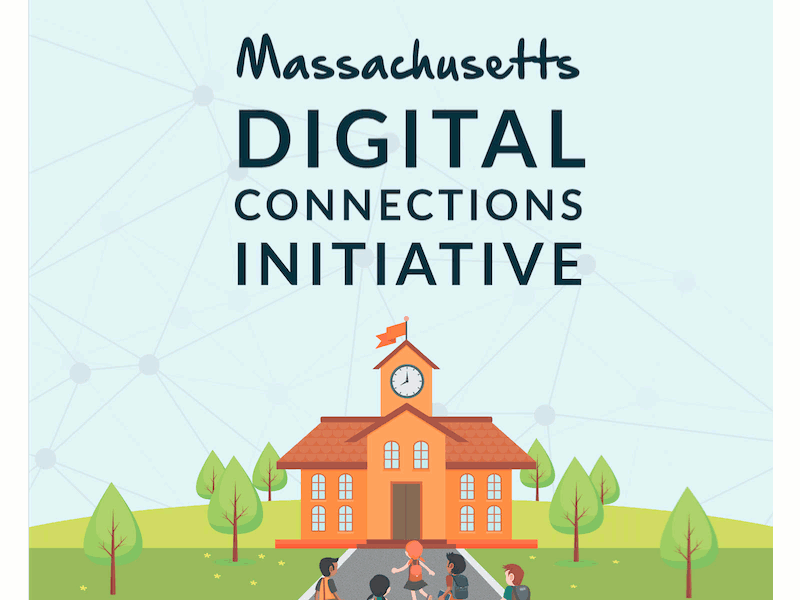 Massachusetts
DIGITAL
CONNECTIONS
INITIATIVE