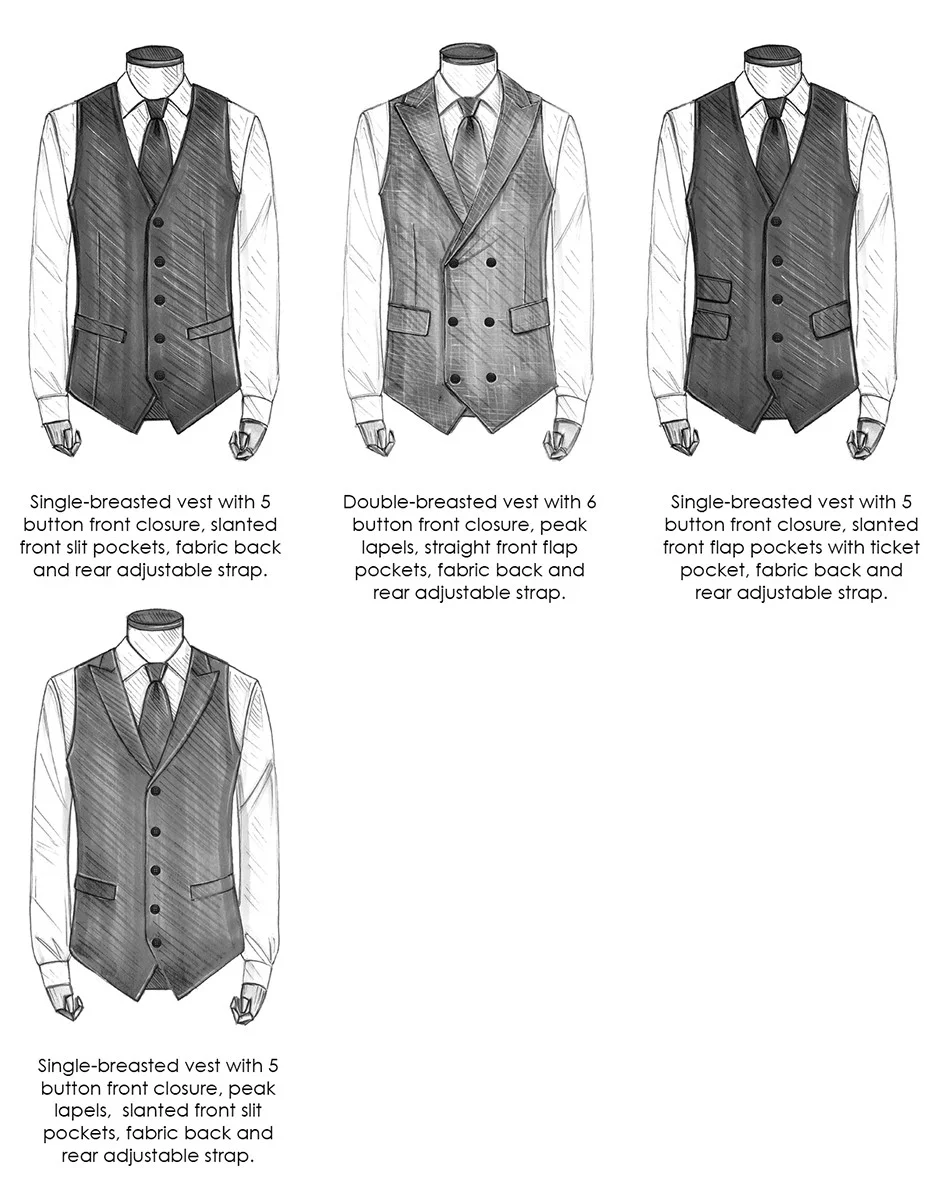 Single-breasted vest with 5 button front closure, slanted front slit pockets, fabric back and rear adjustable strap.

Double-breasted vest with 6 button front closure, peak lapels, straight front flap pockets, fabric back and rear adjustable strap.

Single-breasted vest with 5 button front closure, slanted front flap pockets with ticket pocket, fabric back and rear adjustable strap.

Single-breasted vest with 5 button front closure, peak lapels, slanted front slit pockets, fabric back and rear adjustable strap.