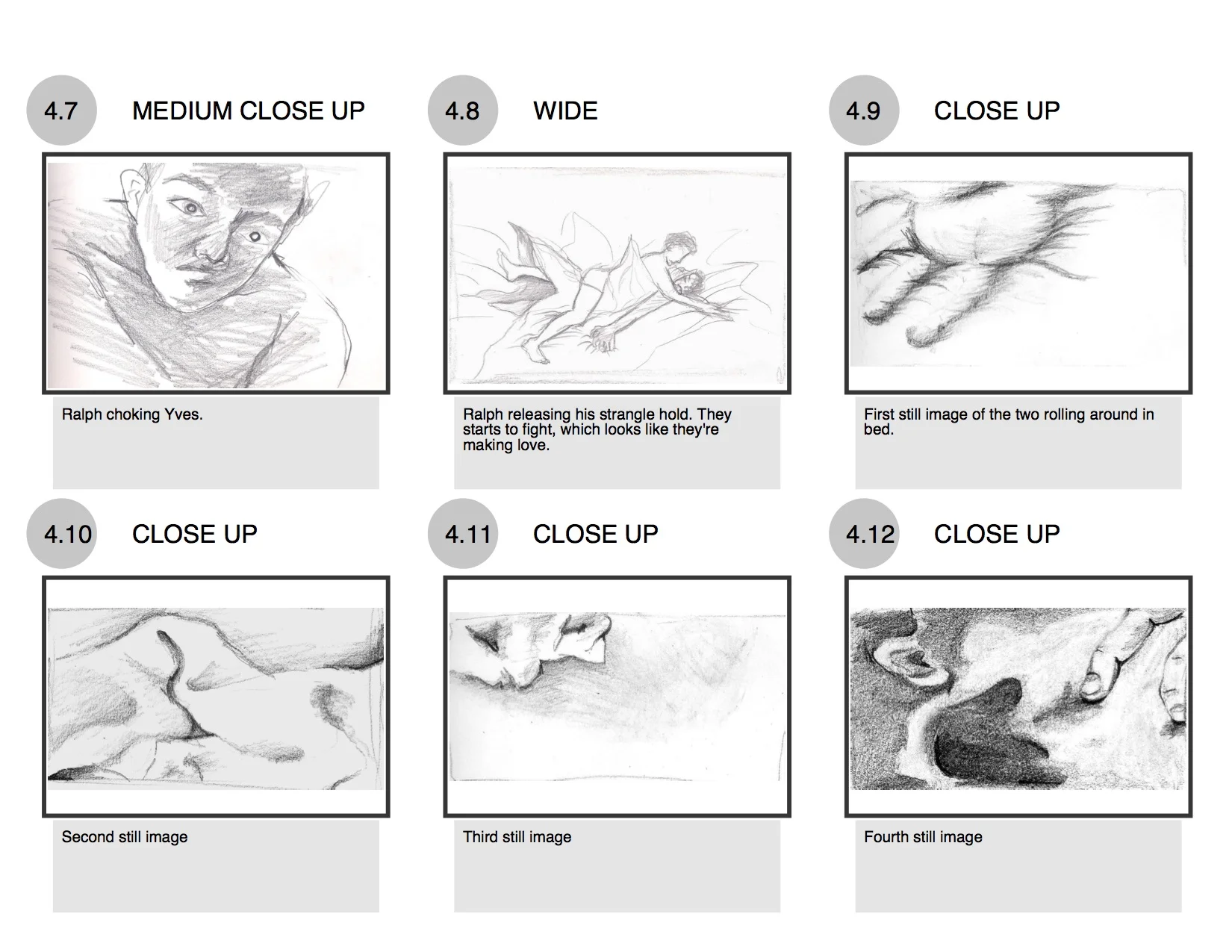 4.7 MEDIUM CLOSE UP

Ralph choking Yves.

4.8 WIDE

Ralph releasing his strangle hold. They starts to fight, which looks like they're making love.

4.9 CLOSE UP

First still image of the two rolling around in bed.

4.10 CLOSE UP

Second still image

4.11 CLOSE UP

Third still image

4.12 CLOSE UP

Fourth still image