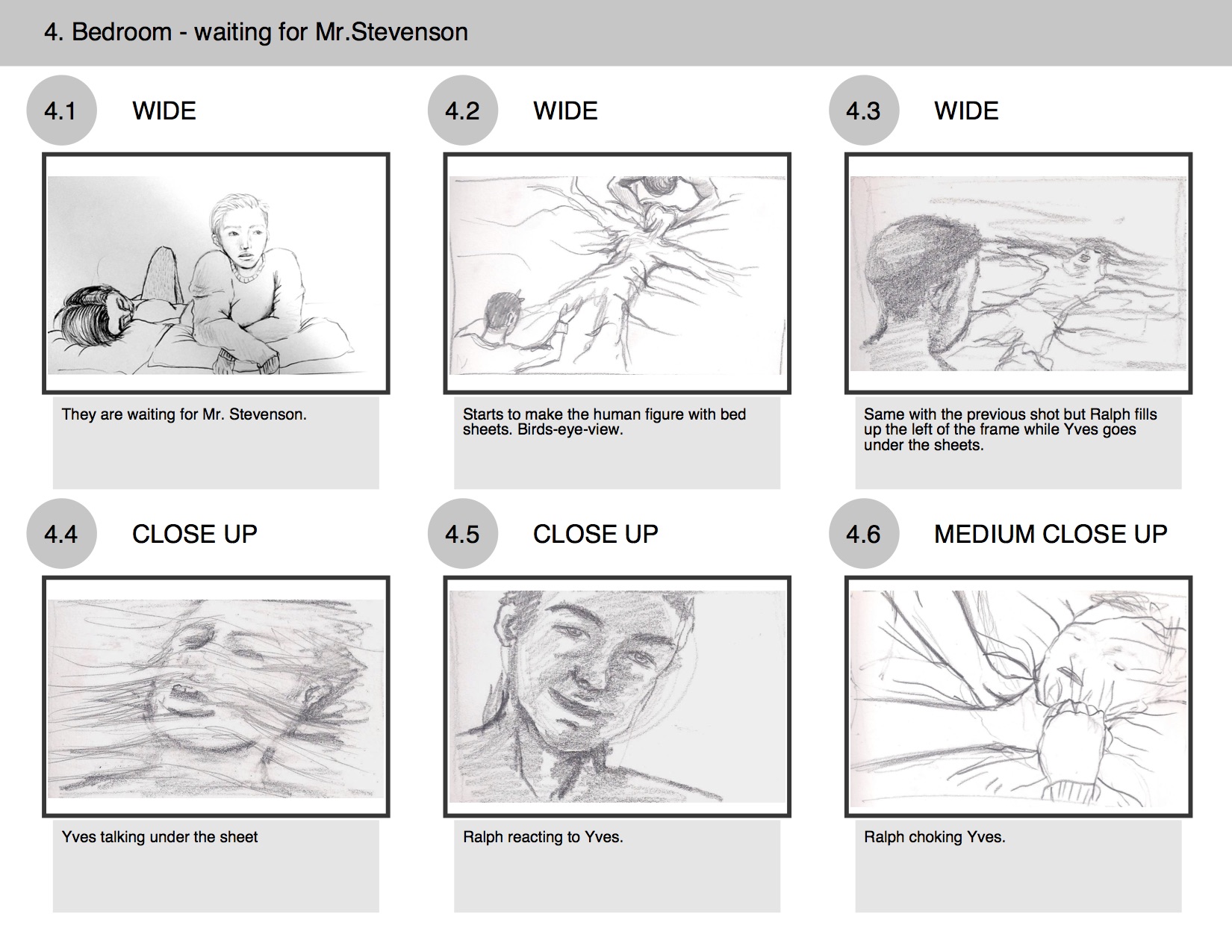 4. Bedroom - waiting for Mr.Stevenson

4.1 WIDE

They are waiting for Mr. Stevenson.

4.2 WIDE

Starts to make the human figure with bed sheets. Birds-eye-view.

4.3 WIDE

Same with the previous shot but Ralph fills up the left of the frame while Yves goes under the sheets.

4.4 CLOSE UP

Yves talking under the sheet

4.5 CLOSE UP

Ralph reacting to Yves.

4.6 MEDIUM CLOSE UP

Ralph choking Yves.