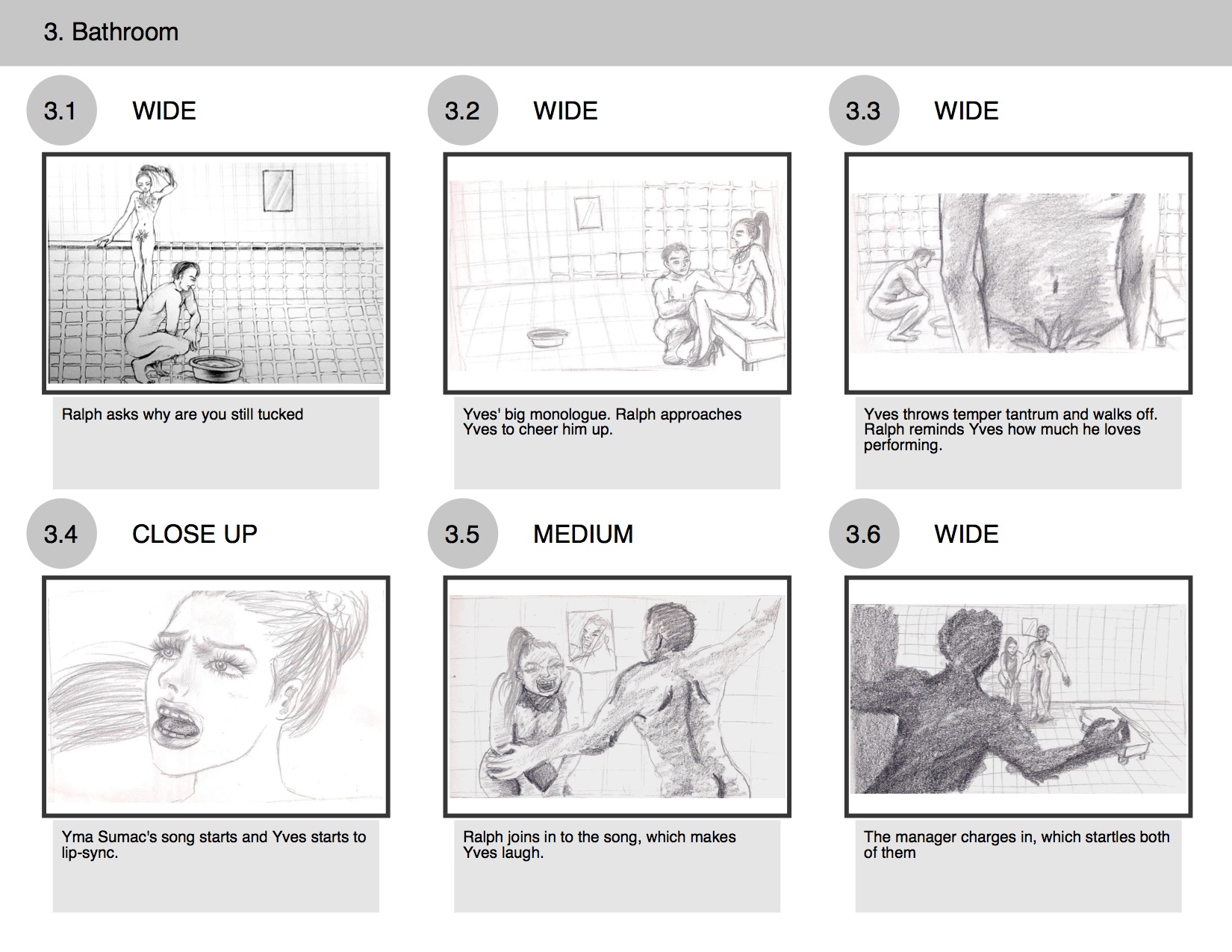 3. Bathroom

3.1 WIDE

Ralph asks why are you still tucked

3.2 WIDE

Yves' big monologue. Ralph approaches Yves to cheer him up.

3.3 WIDE

Yves throws temper tantrum and walks off. Ralph reminds Yves how much he loves performing.

3.4 CLOSE UP

Yma Sumac's song starts and Yves starts to lip-sync.

3.5 MEDIUM

Ralph joins in to the song, which makes Yves laugh.

3.6 WIDE

The manager charges in, which startles both of them