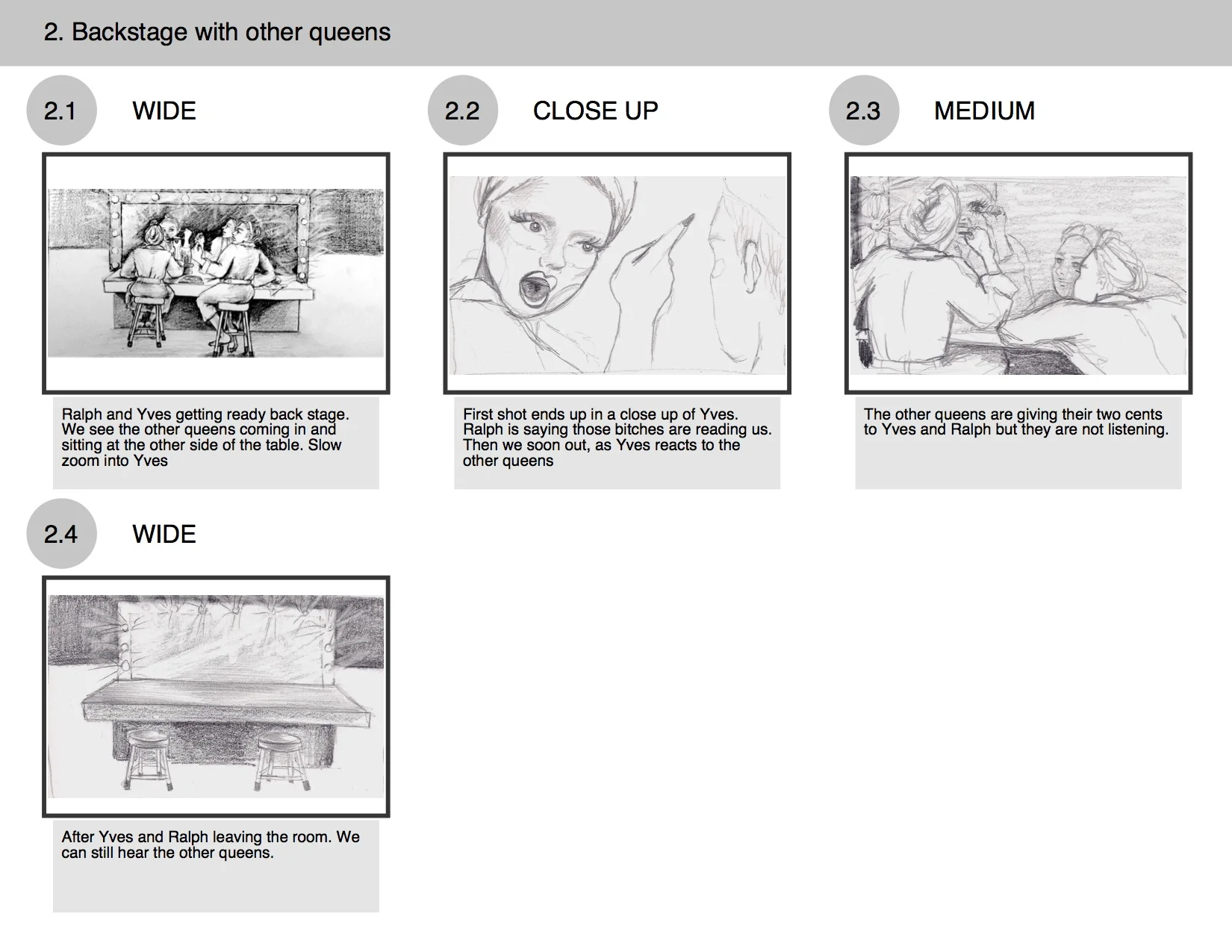 2. Backstage with other queens

2.1 WIDE

Ralph and Yves getting ready back stage. We see the other queens coming in and sitting at the other side of the table. Slow zoom into Yves

2.2 CLOSE UP

First shot ends up in a close up of Yves. Ralph is saying those bitches are reading us. Then we soon out, as Yves reacts to the other queens

2.3 MEDIUM

The other queens are giving their two cents to Yves and Ralph but they are not listening.

2.4 WIDE

After Yves and Ralph leaving the room. We can still hear the other queens.