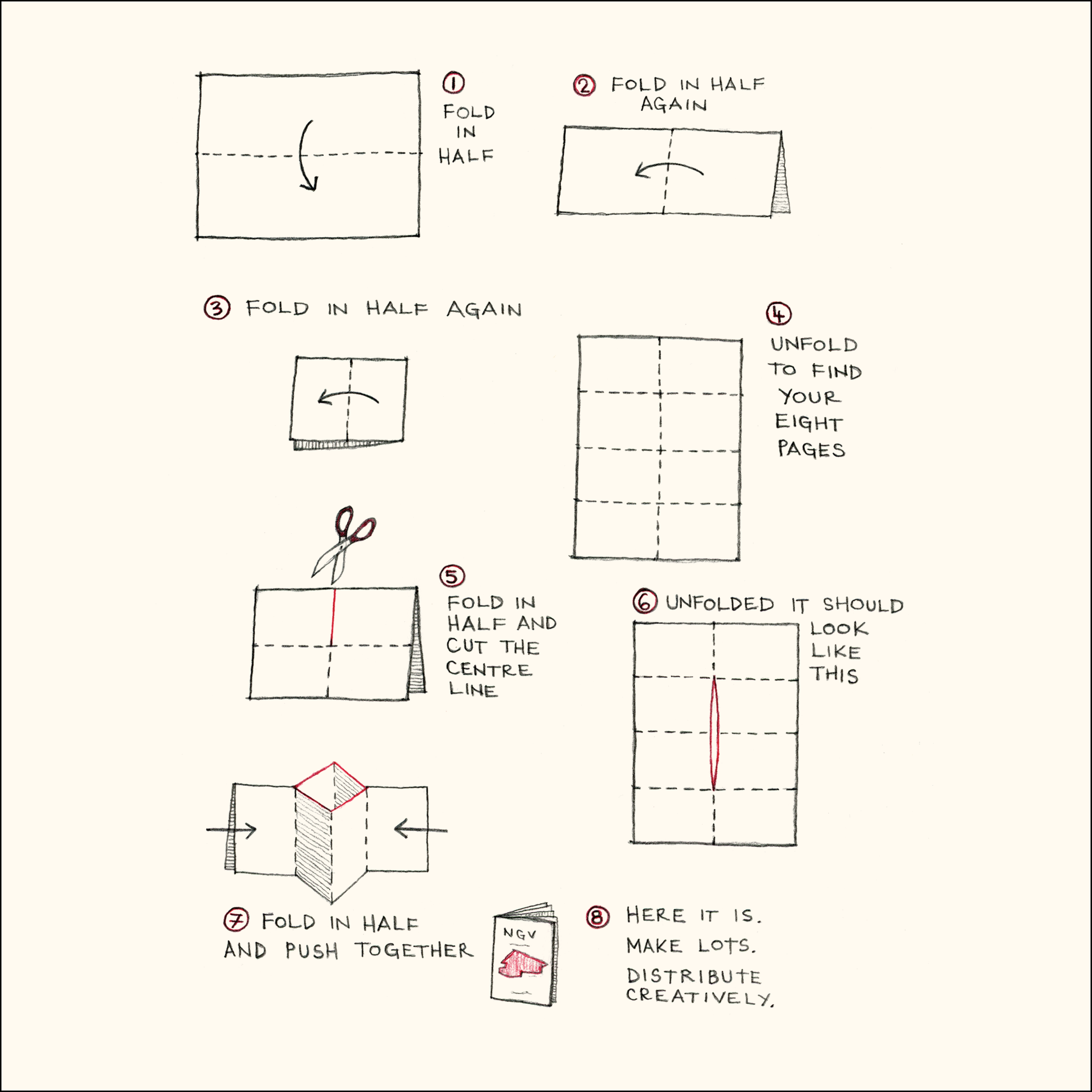 ① FOLD IN HALF

② FOLD IN HALF AGAIN

③ FOLD IN HALF AGAIN

④ UNFOLD TO FIND YOUR EIGHT PAGES

⑤ FOLD IN HALF AND CUT THE CENTRE LINE

⑥ UNFOLDED IT SHOULD LOOK LIKE THIS

⑦ FOLD IN HALF AND PUSH TOGETHER

NGV

⑧ HERE IT IS.
MAKE LOTS.
DISTRIBUTE CREATIVELY.