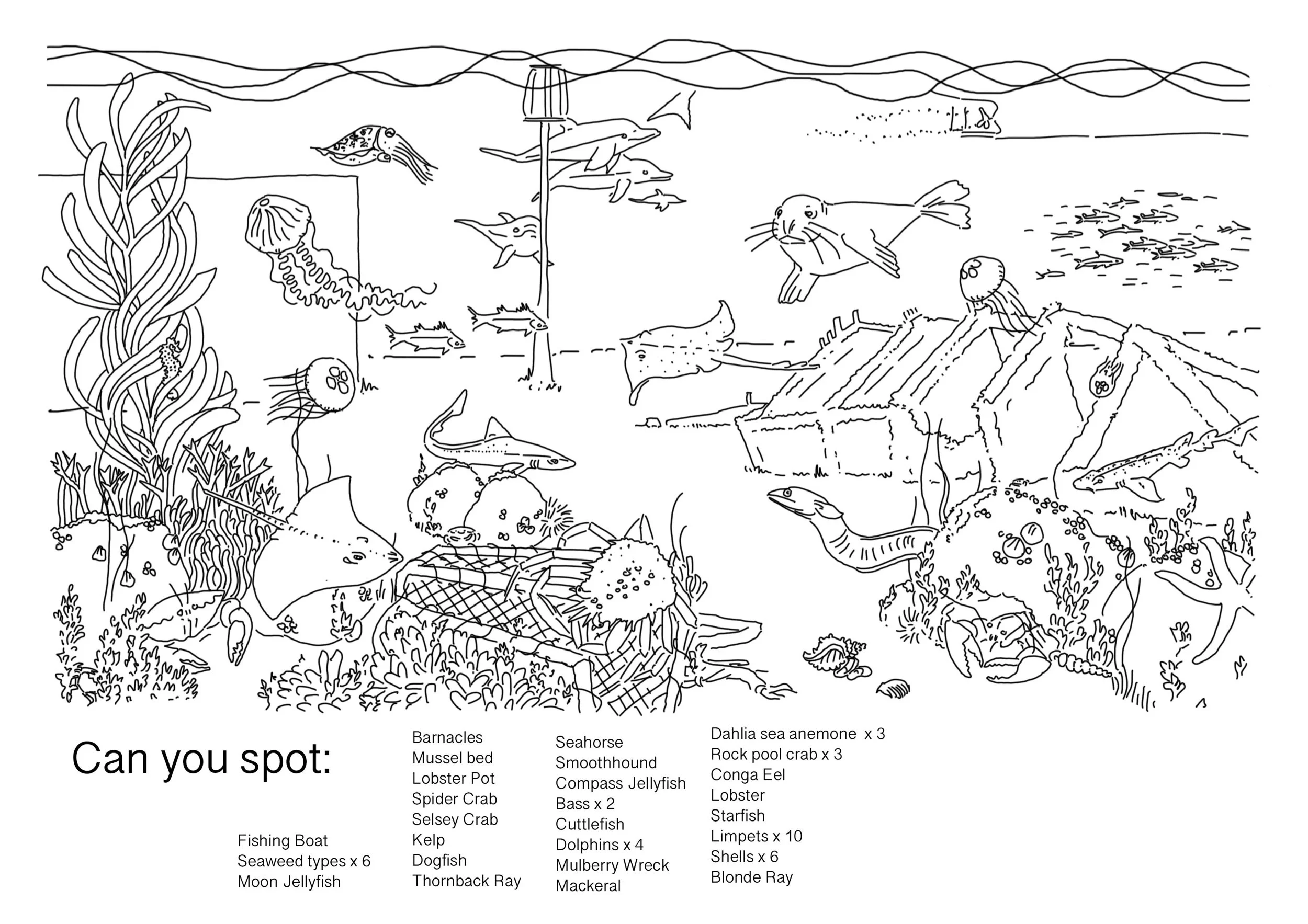 Can you spot:

Fishing Boat
Seaweed types x 6
Moon Jellyfish

Barnacles
Mussel bed
Lobster Pot
Spider Crab
Selsey Crab
Kelp
Dogfish
Thornback Ray

Seahorse
Smoothhound
Compass Jellyfish
Bass x 2
Cuttlefish
Dolphins x 4
Mulberry Wreck
Mackeral

Dahlia sea anemone x 3
Rock pool crab x 3
Conga Eel
Lobster
Starfish
Limpets x 10
Shells x 6
Blonde Ray