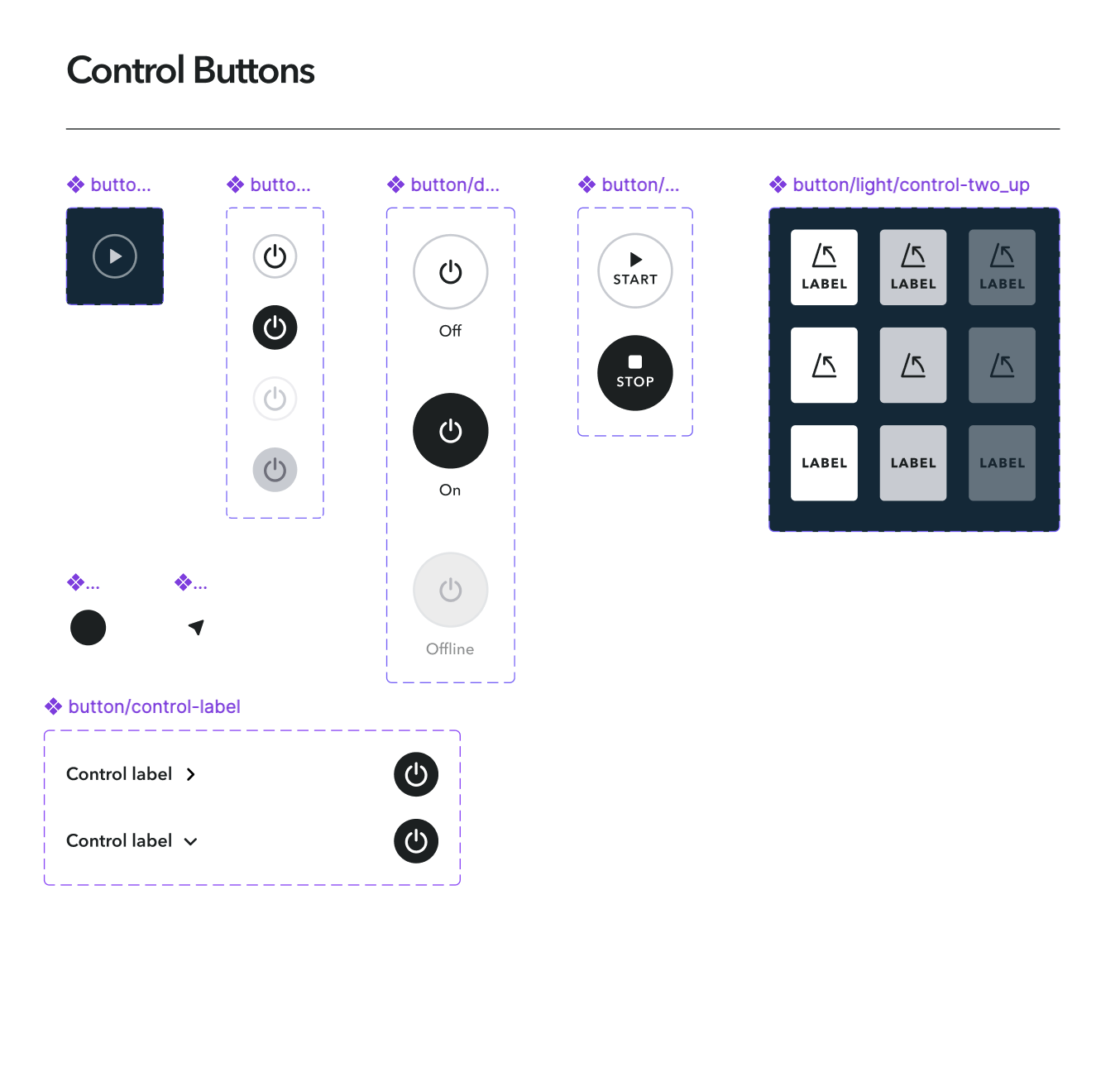 Control Buttons

butto...

butto...

button/d...

Off

On

Offline

button/...

START

STOP

button/light/control-two_up

LABEL LABEL LABEL

LABEL LABEL LABEL

...

...

button/control-label

Control label

Control label