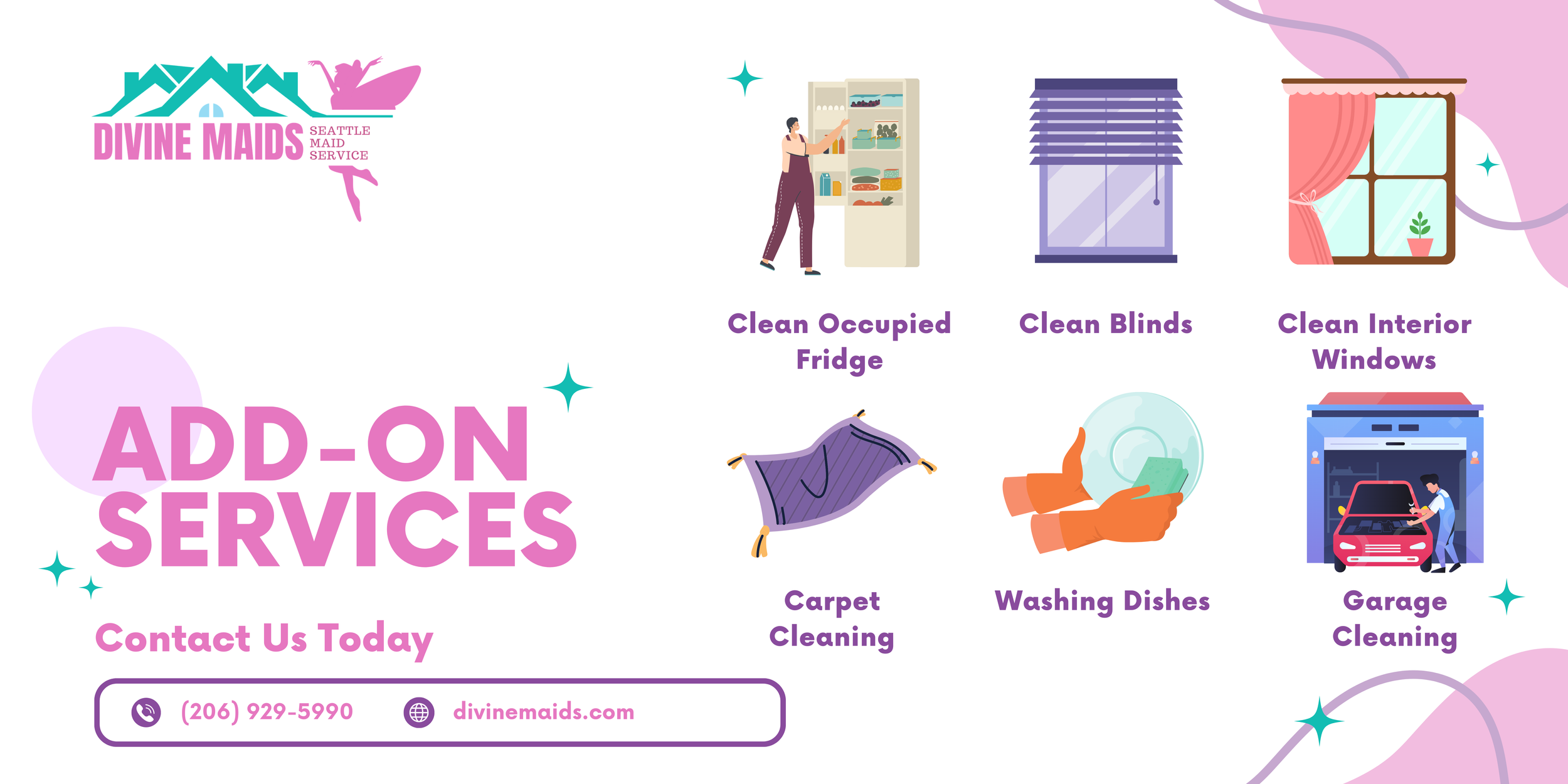 DIVINE MAIDS SEATTLE MAID SERVICE

ADD-ON SERVICES

Contact Us Today

(206) 929-5990 divinemaids.com

Clean Occupied Fridge

Clean Blinds

Clean Interior Windows

Carpet Cleaning

Washing Dishes

Garage Cleaning