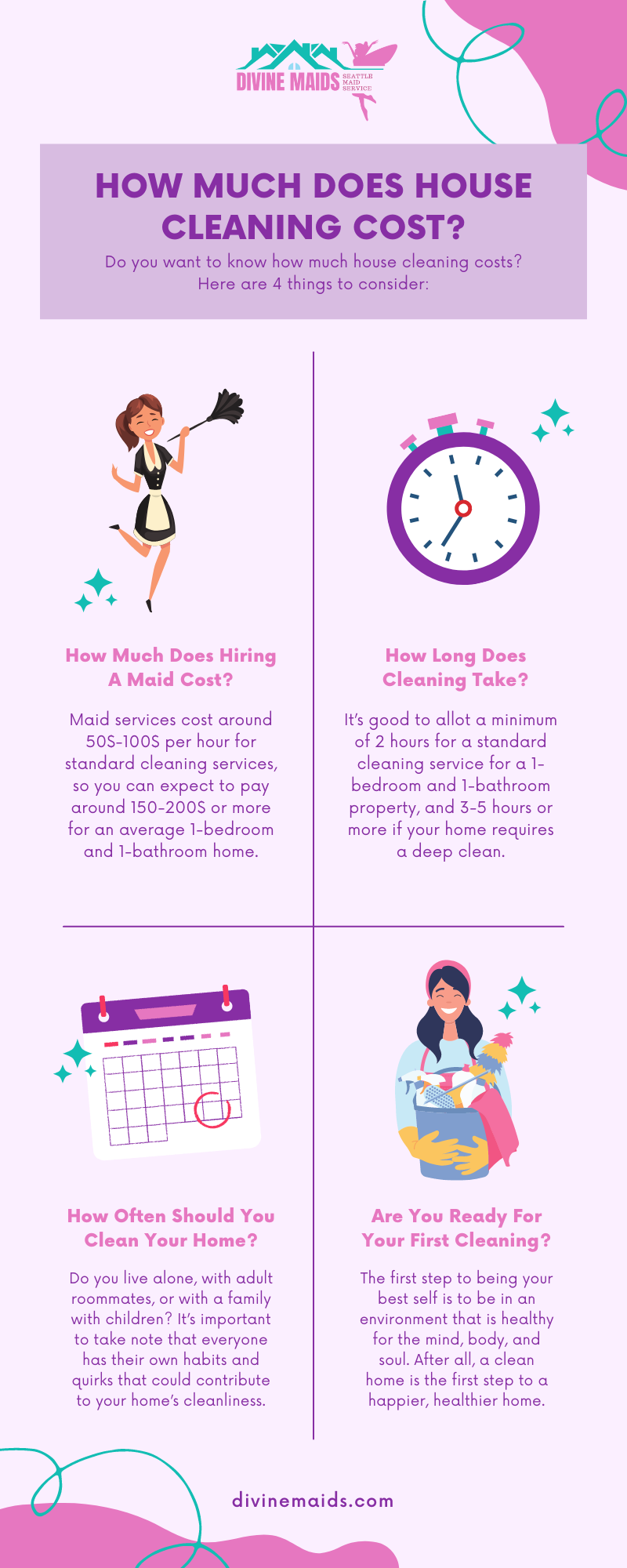 DIVINE MAIDS SEATTLE MAID SERVICE

HOW MUCH DOES HOUSE CLEANING COST?

Do you want to know how much house cleaning costs? Here are 4 things to consider:

How Much Does Hiring A Maid Cost?

Maid services cost around 50S-100S per hour for standard cleaning services, so you can expect to pay around 150-200S or more for an average 1-bedroom and 1-bathroom home.

How Long Does Cleaning Take?

It's good to allot a minimum of 2 hours for a standard cleaning service for a 1-bedroom and 1-bathroom property, and 3-5 hours or more if your home requires a deep clean.

How Often Should You Clean Your Home?

Do you live alone, with adult roommates, or with a family with children? It's important to take note that everyone has their own habits and quirks that could contribute to your home's cleanliness.

Are You Ready For Your First Cleaning?

The first step to being your best self is to be in an environment that is healthy for the mind, body, and soul. After all, a clean home is the first step to a happier, healthier home.

divinemaids.com