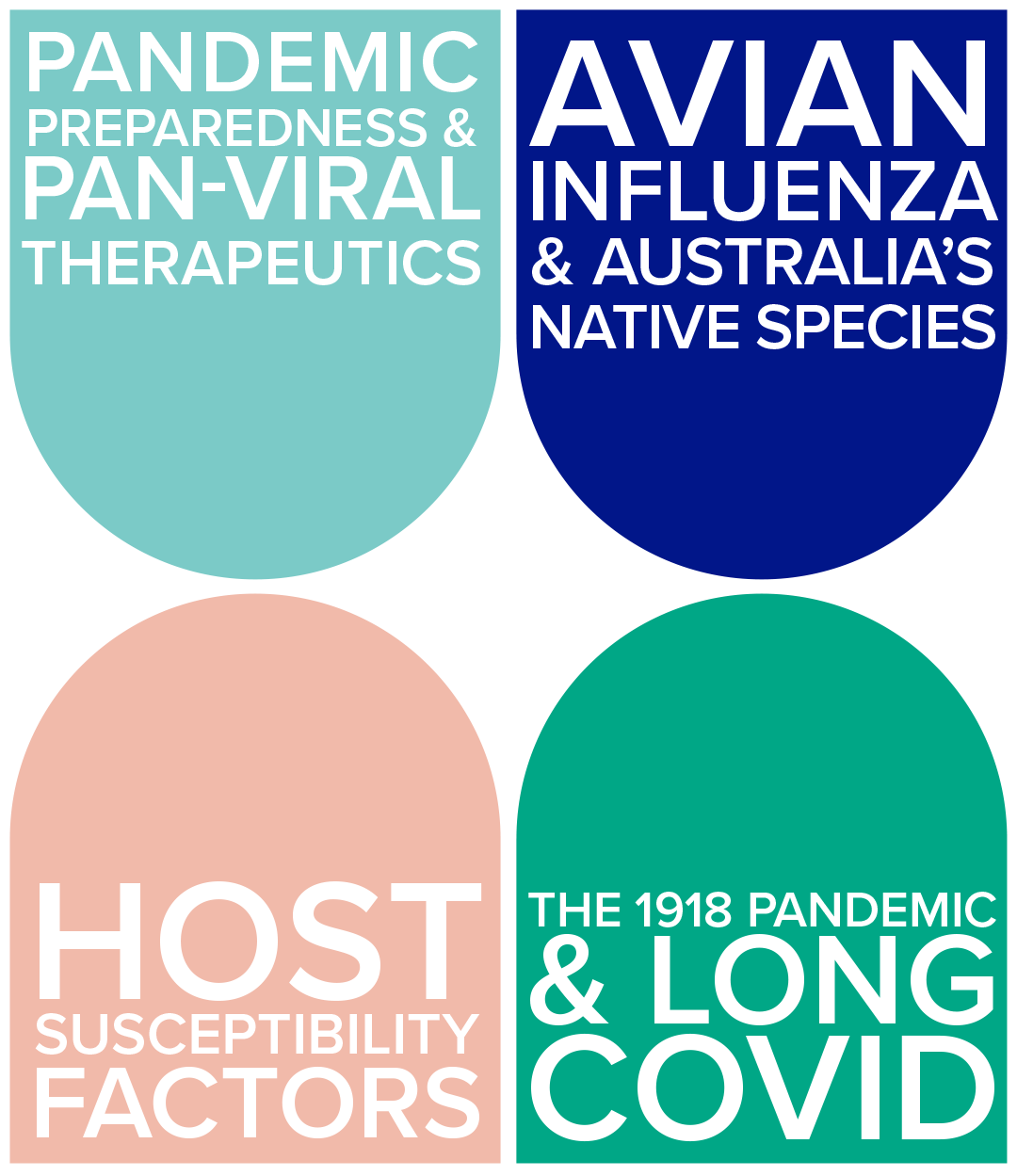 PANDEMIC PREPAREDNESS & PAN-VIRAL THERAPEUTICS

AVIAN INFLUENZA & AUSTRALIA'S NATIVE SPECIES

HOST SUSCEPTIBILITY FACTORS

THE 1918 PANDEMIC & LONG COVID