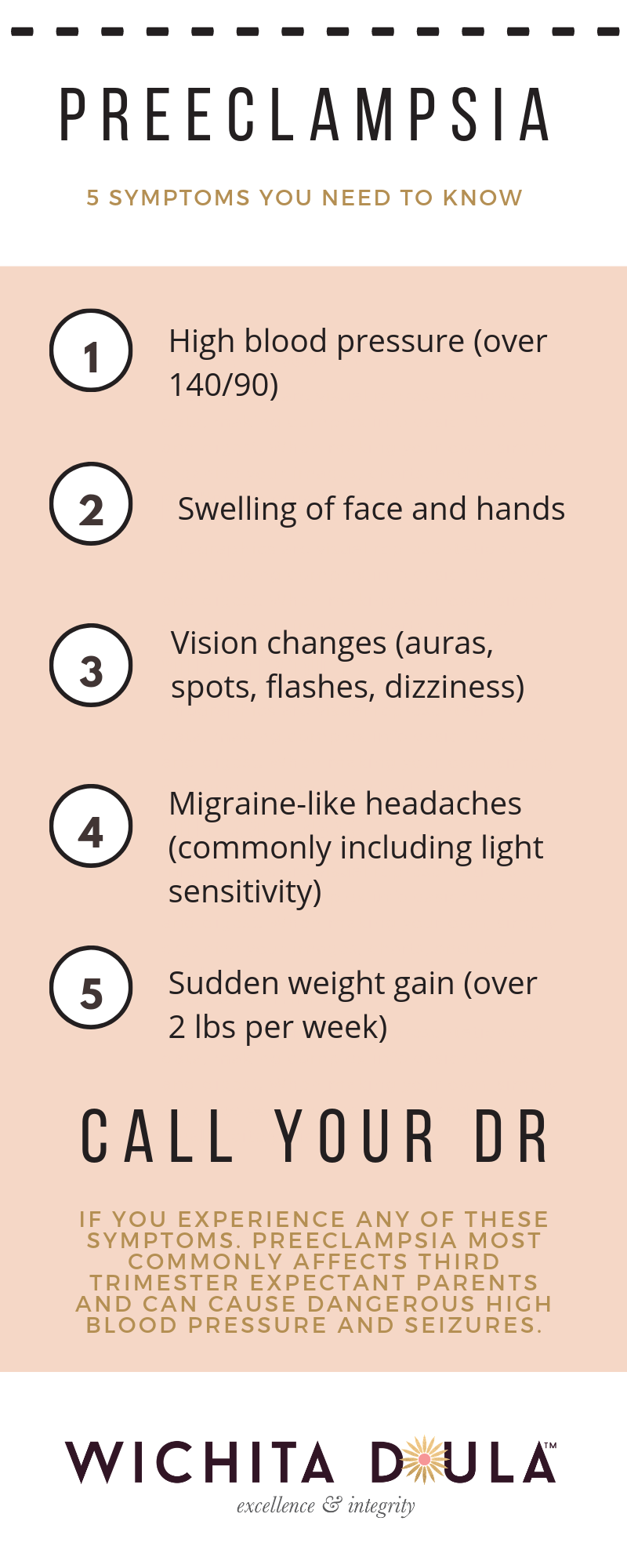 PREECLAMPSIA

5 SYMPTOMS YOU NEED TO KNOW

1 High blood pressure (over 140/90)

2 Swelling of face and hands

3 Vision changes (auras, spots, flashes, dizziness)

4 Migraine-like headaches (commonly including light sensitivity)

5 Sudden weight gain (over 2 lbs per week)

CALL YOUR DR

IF YOU EXPERIENCE ANY OF THESE SYMPTOMS. PREECLAMPSIA MOST COMMONLY AFFECTS THIRD TRIMESTER EXPECTANT PARENTS AND CAN CAUSE DANGEROUS HIGH BLOOD PRESSURE AND SEIZURES.

WICHITA DOULA™
excellence & integrity