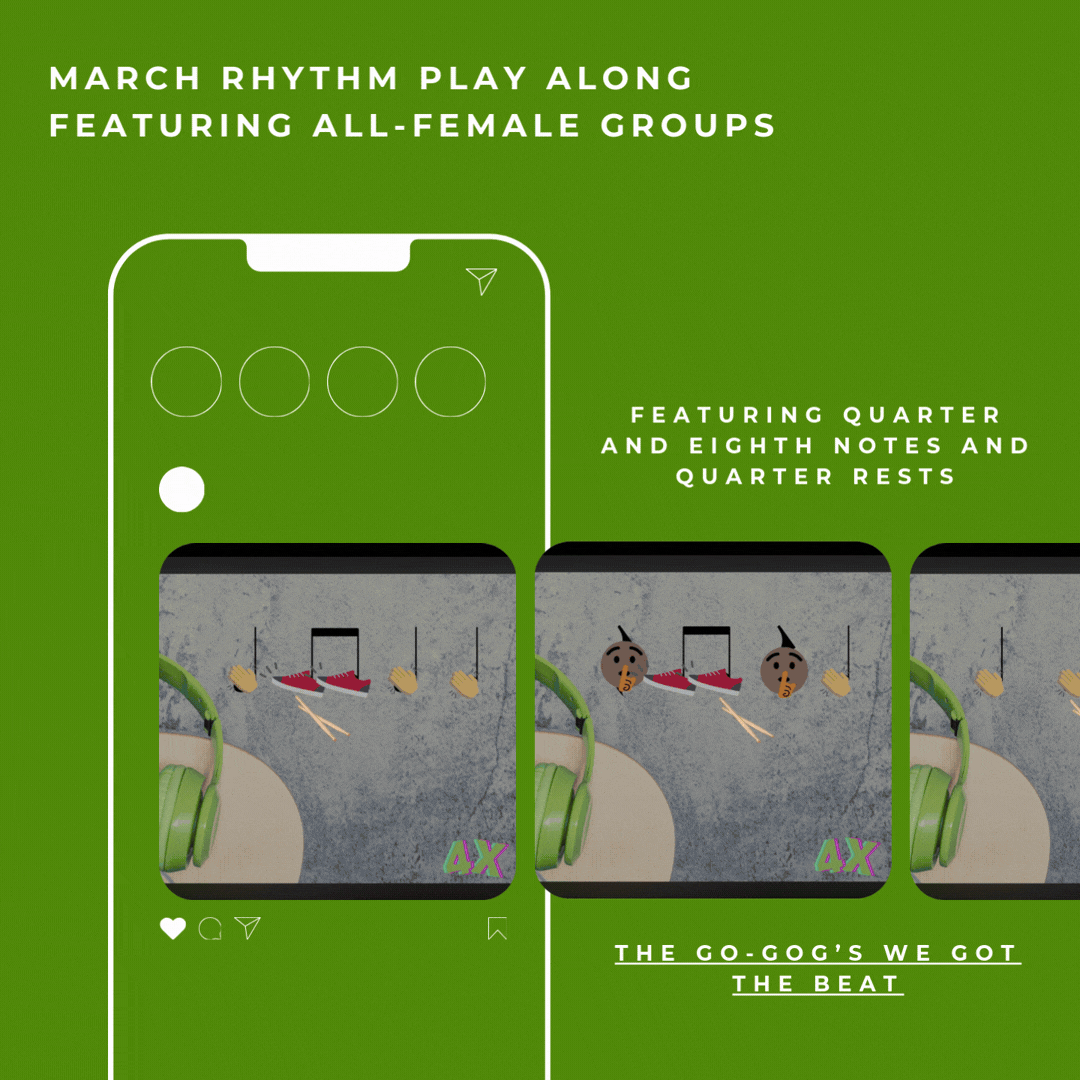 MARCH RHYTHM PLAY ALONG
FEATURING ALL-FEMALE GROUPS

FEATURING QUARTER AND EIGHTH NOTES AND QUARTER RESTS

4X

4X

THE GO-GOG'S WE GOT THE BEAT