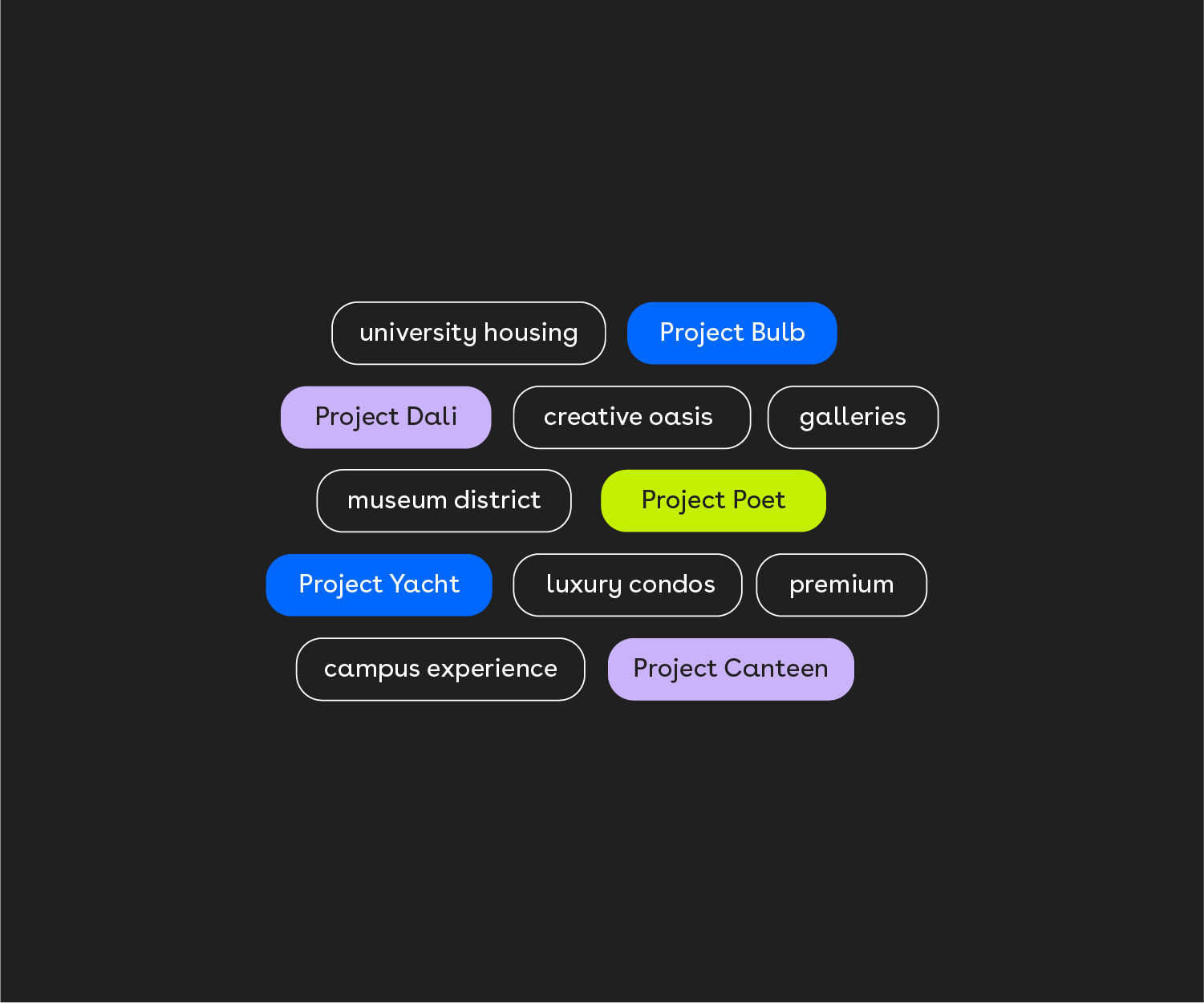 university housing

Project Bulb

Project Dali

creative oasis

galleries

museum district

Project Poet

Project Yacht

luxury condos

premium

campus experience

Project Canteen