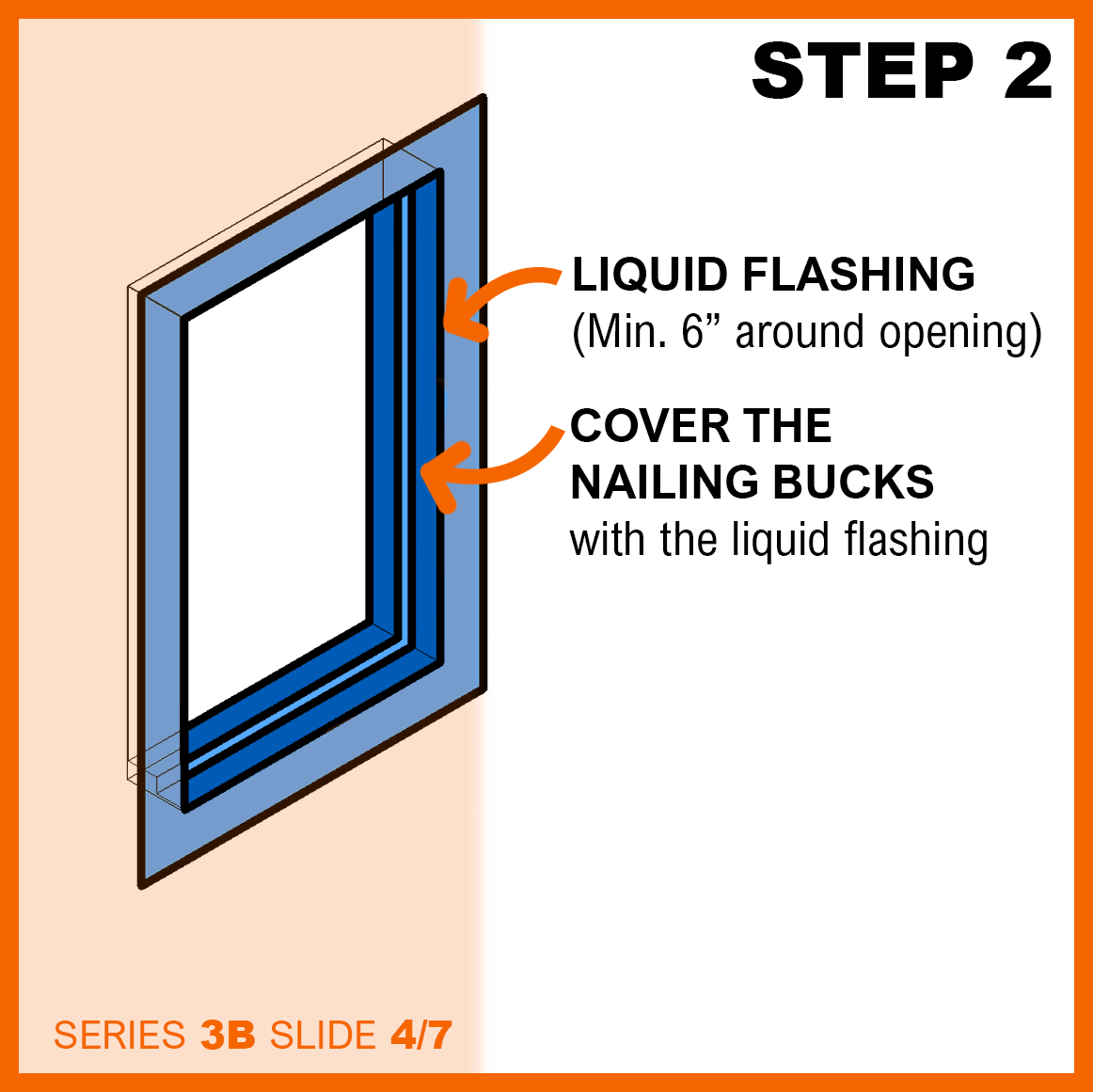 STEP 2

LIQUID FLASHING
(Min. 6” around opening)

COVER THE NAILING BUCKS
with the liquid flashing

SERIES 3B SLIDE 4/7