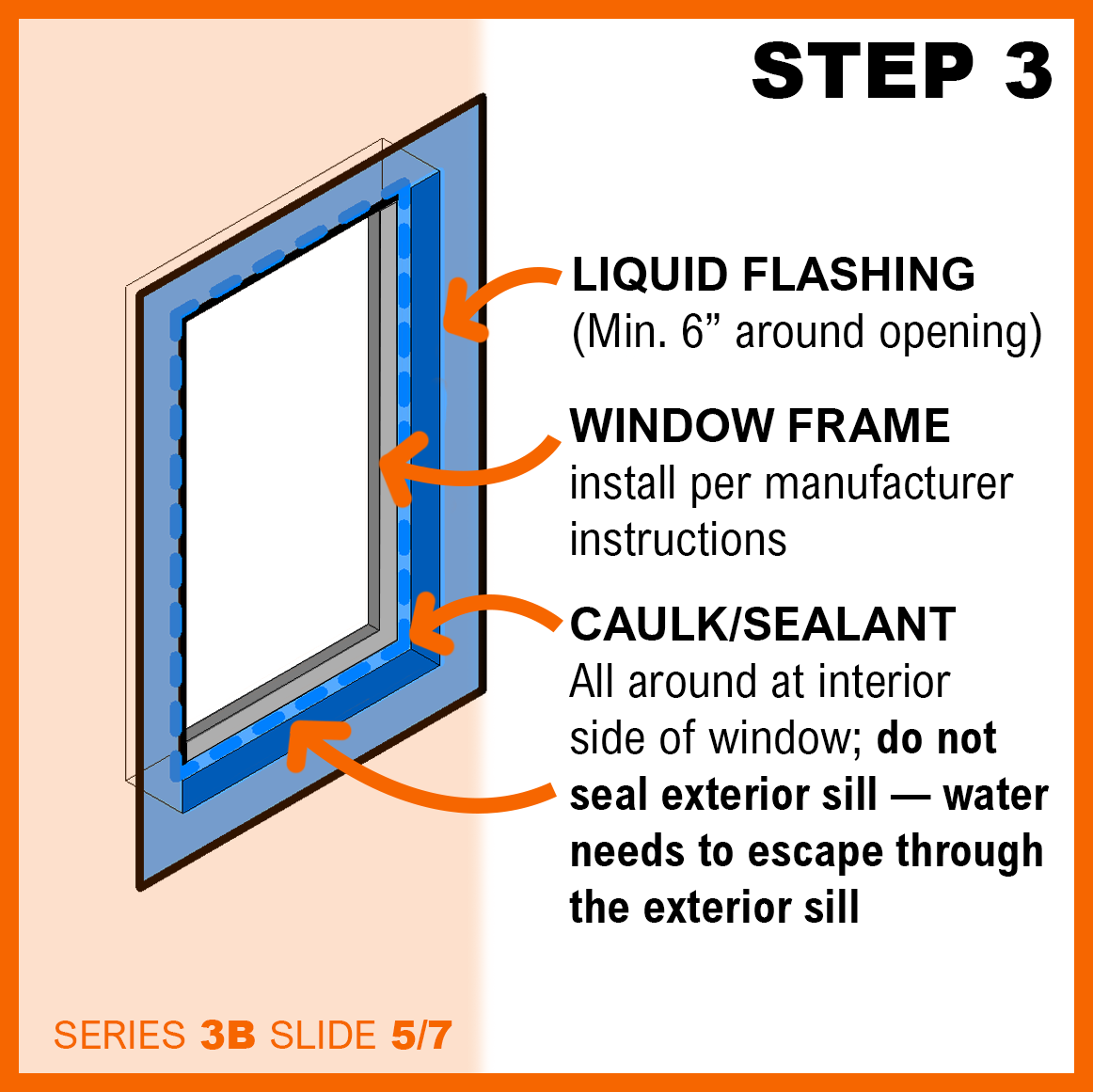 STEP 3

LIQUID FLASHING
(Min. 6” around opening)

WINDOW FRAME
install per manufacturer instructions

CAULK/SEALANT
All around at interior side of window; do not seal exterior sill — water needs to escape through the exterior sill

SERIES 3B SLIDE 5/7