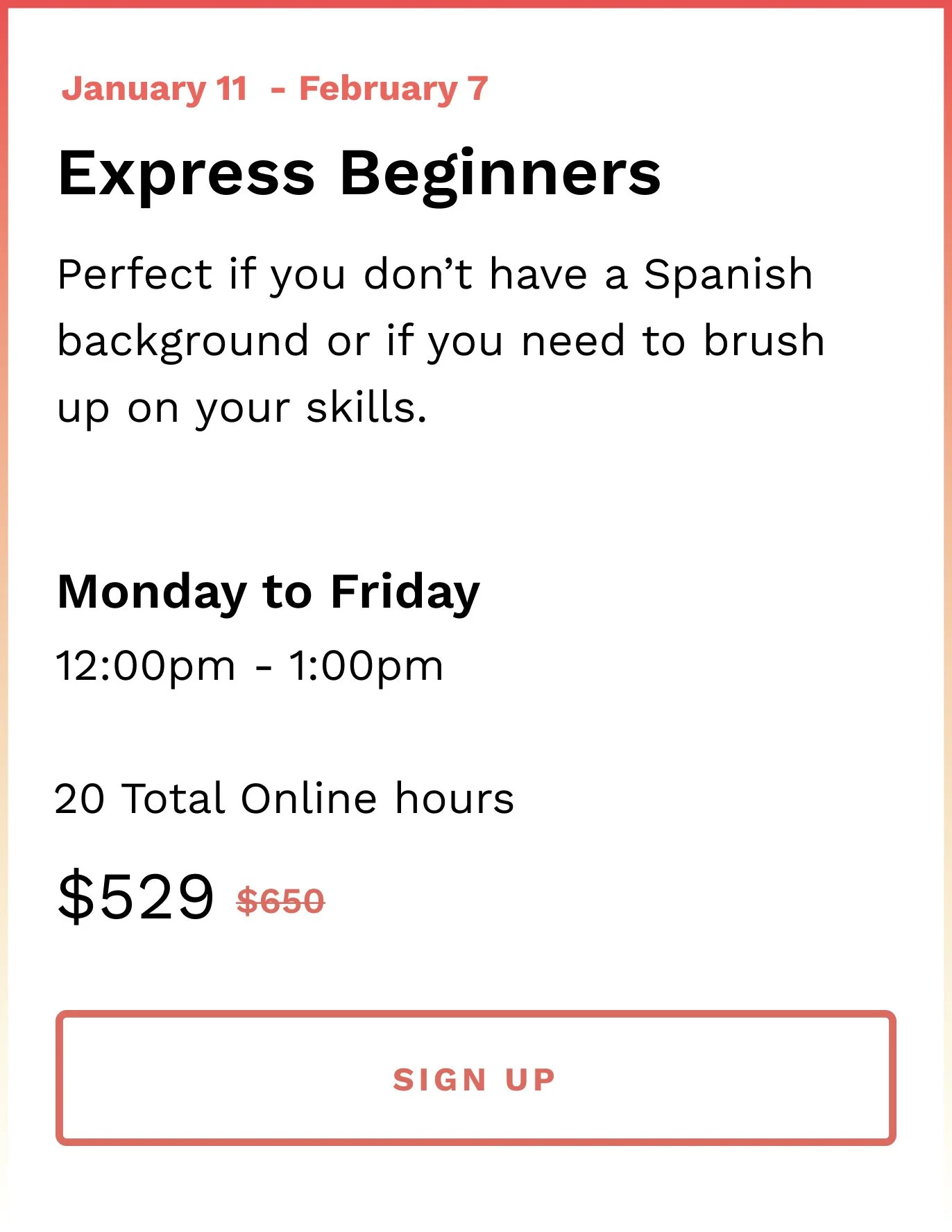 January 11 - February 7

Express Beginners

Perfect if you don't have a Spanish background or if you need to brush up on your skills.

Monday to Friday

12:00pm - 1:00pm

20 Total Online hours

$529 $650

SIGN UP