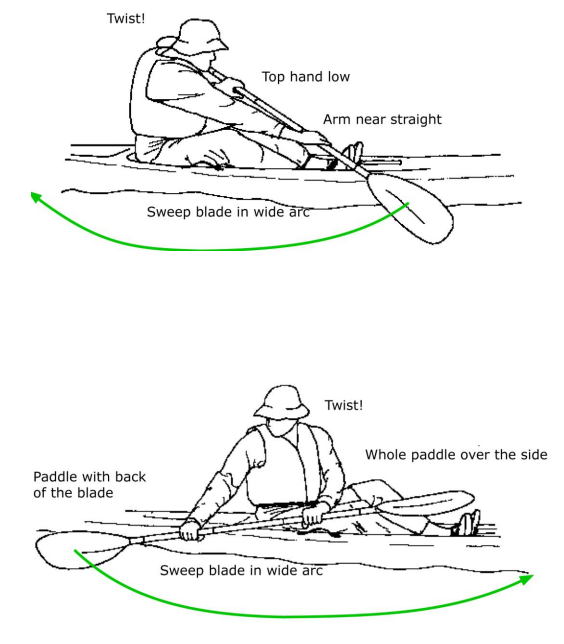 Twist!

Top hand low

Arm near straight

Sweep blade in wide arc

Twist!

Whole paddle over the side

Paddle with back of the blade

Sweep blade in wide arc