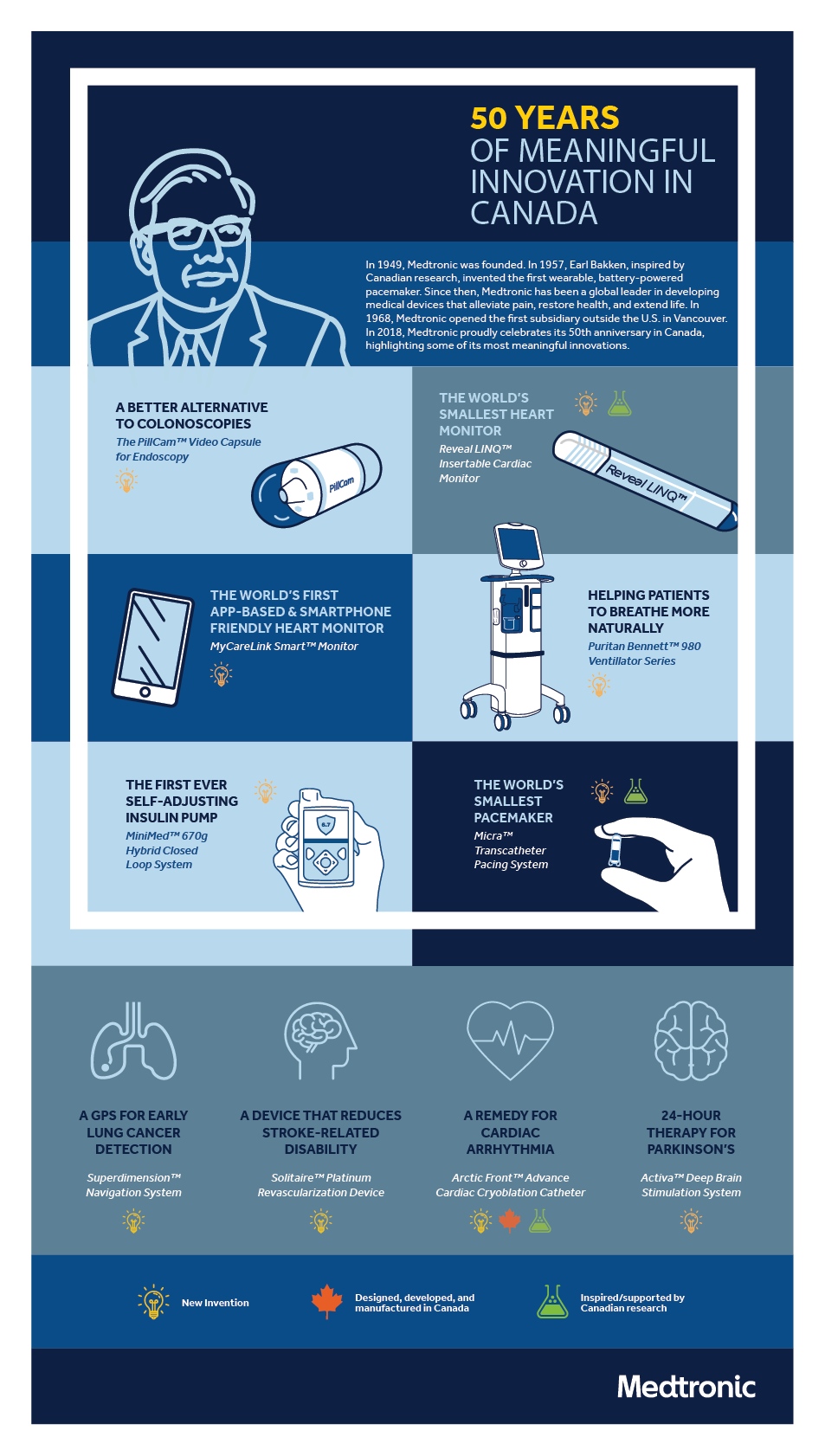 50 YEARS
OF MEANINGFUL INNOVATION IN CANADA

In 1949, Medtronic was founded. In 1957, Earl Bakken, inspired by Canadian research, invented the first wearable, battery-powered pacemaker. Since then, Medtronic has been a global leader in developing medical devices that alleviate pain, restore health, and extend life. In 1968, Medtronic opened the first subsidiary outside the U.S. in Vancouver. In 2018, Medtronic proudly celebrates its 50th anniversary in Canada, highlighting some of its most meaningful innovations.

A BETTER ALTERNATIVE TO COLONOSCOPIES
The PillCam™ Video Capsule for Endoscopy

PillCam

THE WORLD'S SMALLEST HEART MONITOR
Reveal LINQ™ Insertable Cardiac Monitor

Reveal LINQ™

THE WORLD'S FIRST APP-BASED & SMARTPHONE FRIENDLY HEART MONITOR
MyCareLink Smart™ Monitor

HELPING PATIENTS TO BREATHE MORE NATURALLY
Puritan Bennett™ 980 Ventillator Series

THE FIRST EVER SELF-ADJUSTING INSULIN PUMP
MiniMed™ 670g Hybrid Closed Loop System

6.7

THE WORLD'S SMALLEST PACEMAKER
Micra™ Transcatheter Pacing System

A GPS FOR EARLY LUNG CANCER DETECTION
Superdimension™ Navigation System

A DEVICE THAT REDUCES STROKE-RELATED DISABILITY
Solitaire™ Platinum Revascularization Device

A REMEDY FOR CARDIAC ARRHYTHMIA
Arctic Front™ Advance Cardiac Cryoblation Catheter

24-HOUR THERAPY FOR PARKINSON'S
Activa™ Deep Brain Stimulation System

New Invention
Designed, developed, and manufactured in Canada
Inspired/supported by Canadian research

Medtronic