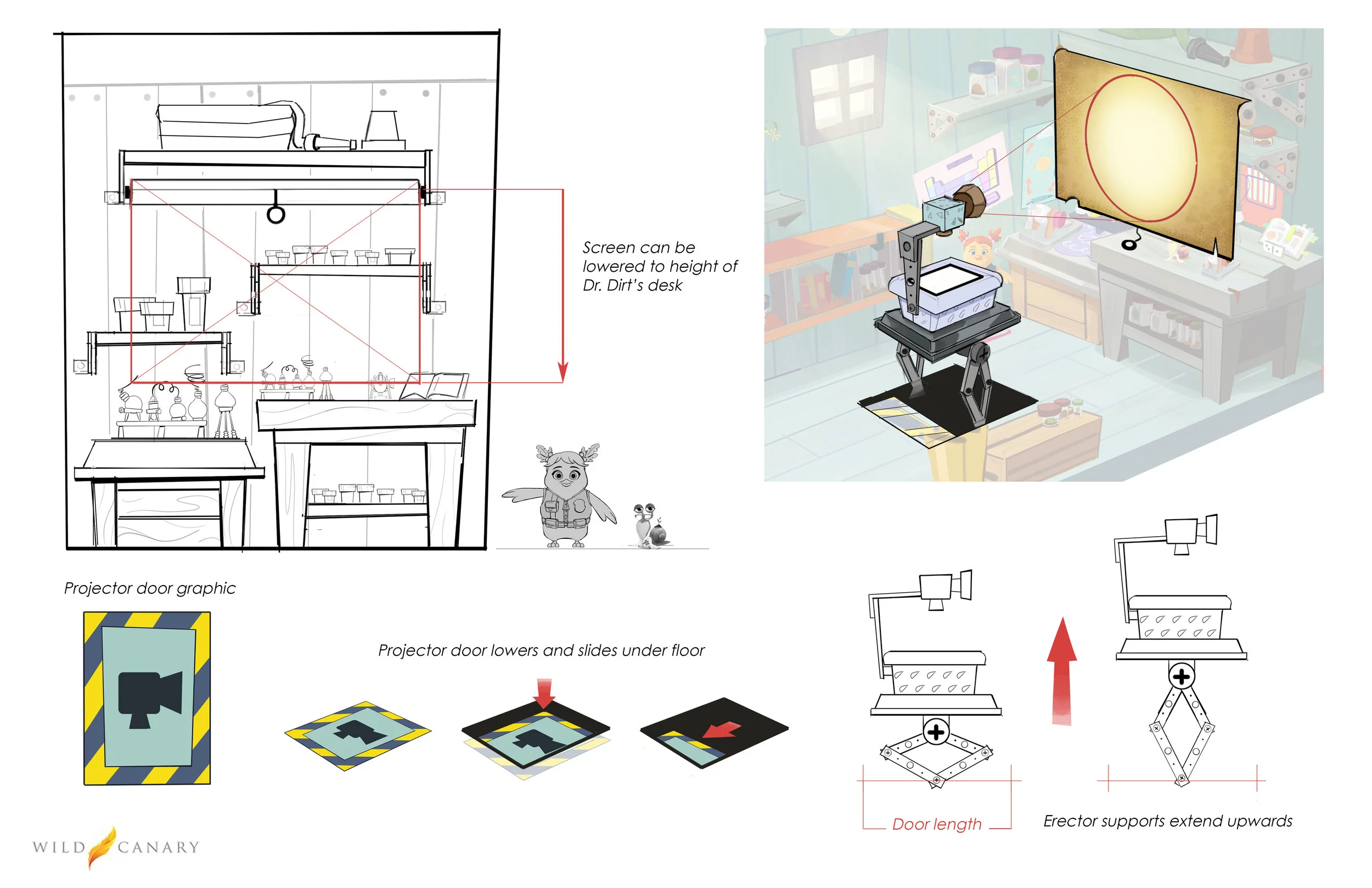 Screen can be lowered to height of Dr. Dirt's desk

Projector door graphic

Projector door lowers and slides under floor

Door length

Erector supports extend upwards

WILD CANARY