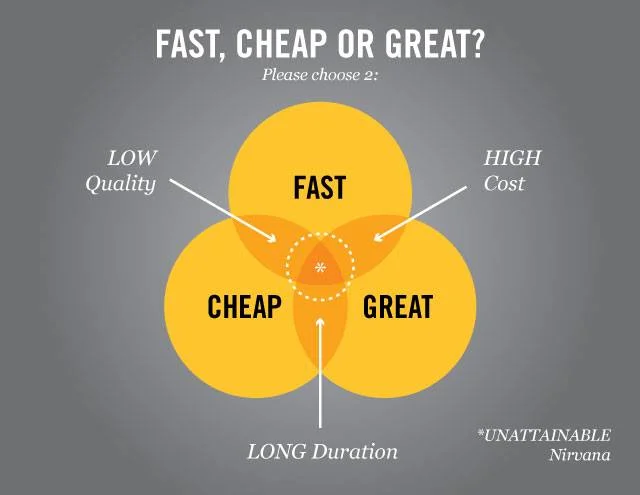 FAST, CHEAP OR GREAT?
Please choose 2:

LOW
Quality

HIGH
Cost

FAST

*

CHEAP

GREAT

LONG Duration

*UNATTAINABLE
Nirvana