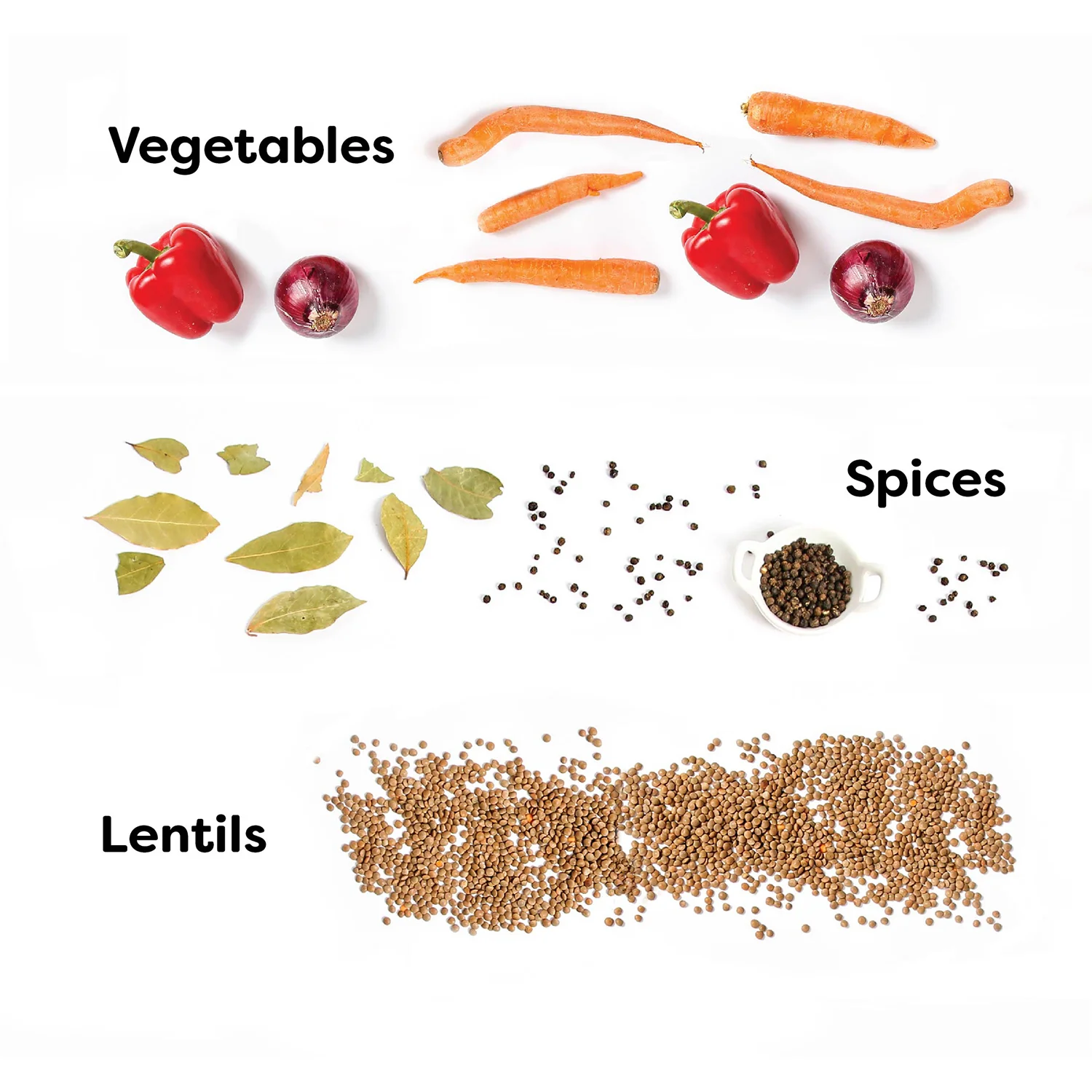 Vegetables

Spices

Lentils