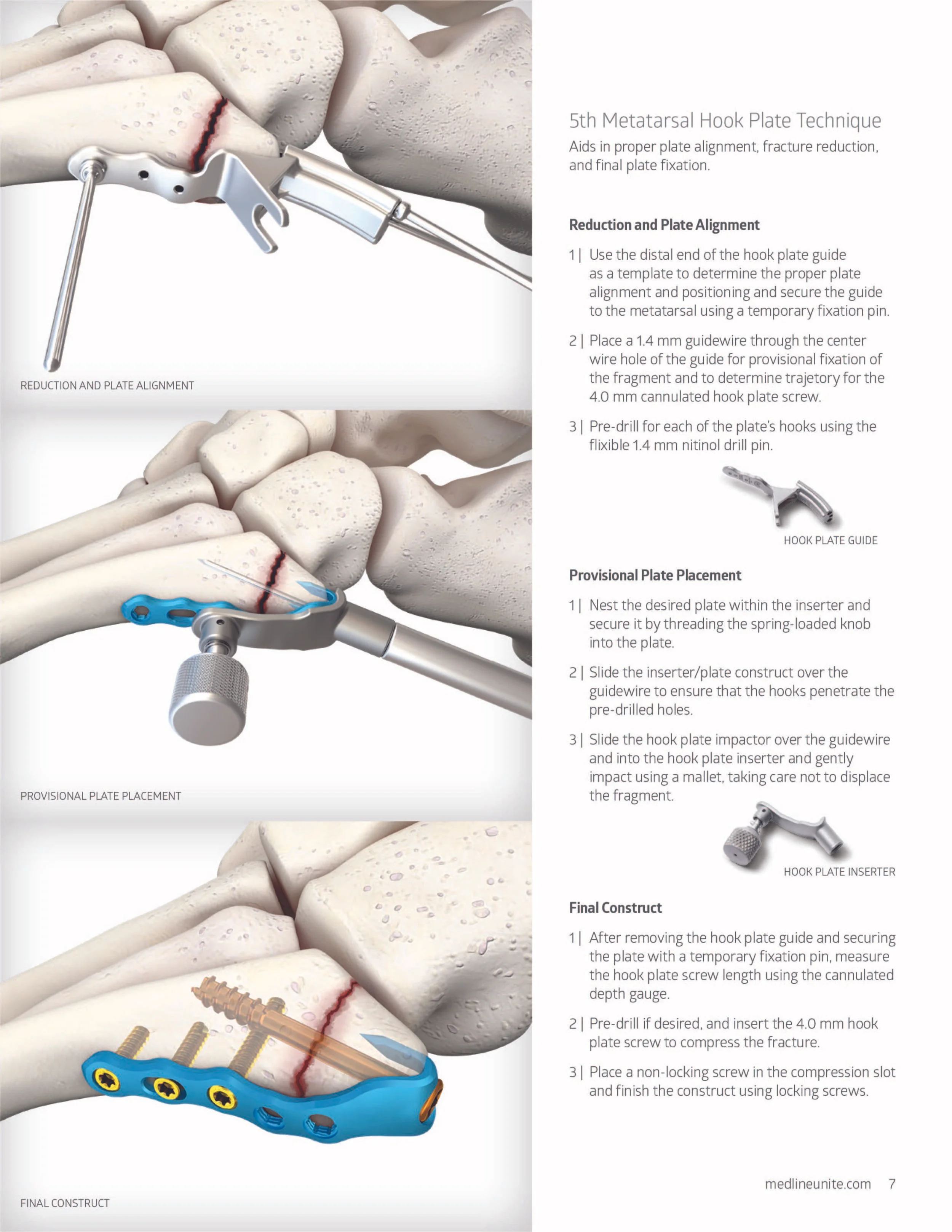 REDUCTION AND PLATE ALIGNMENT

PROVISIONAL PLATE PLACEMENT

FINAL CONSTRUCT

5th Metatarsal Hook Plate Technique

Aids in proper plate alignment, fracture reduction, and final plate fixation.

Reduction and Plate Alignment

1 | Use the distal end of the hook plate guide as a template to determine the proper plate alignment and positioning and secure the guide to the metatarsal using a temporary fixation pin.

2 | Place a 1.4 mm guidewire through the center wire hole of the guide for provisional fixation of the fragment and to determine trajetory for the 4.0 mm cannulated hook plate screw.

3 | Pre-drill for each of the plate's hooks using the flixible 1.4 mm nitinol drill pin.

HOOK PLATE GUIDE

Provisional Plate Placement

1 | Nest the desired plate within the inserter and secure it by threading the spring-loaded knob into the plate.

2 | Slide the inserter/plate construct over the guidewire to ensure that the hooks penetrate the pre-drilled holes.

3 | Slide the hook plate impactor over the guidewire and into the hook plate inserter and gently impact using a mallet, taking care not to displace the fragment.

HOOK PLATE INSERTER

Final Construct

1 | After removing the hook plate guide and securing the plate with a temporary fixation pin, measure the hook plate screw length using the cannulated depth gauge.

2 | Pre-drill if desired, and insert the 4.0 mm hook plate screw to compress the fracture.

3 | Place a non-locking screw in the compression slot and finish the construct using locking screws.

medlineunite.com 7