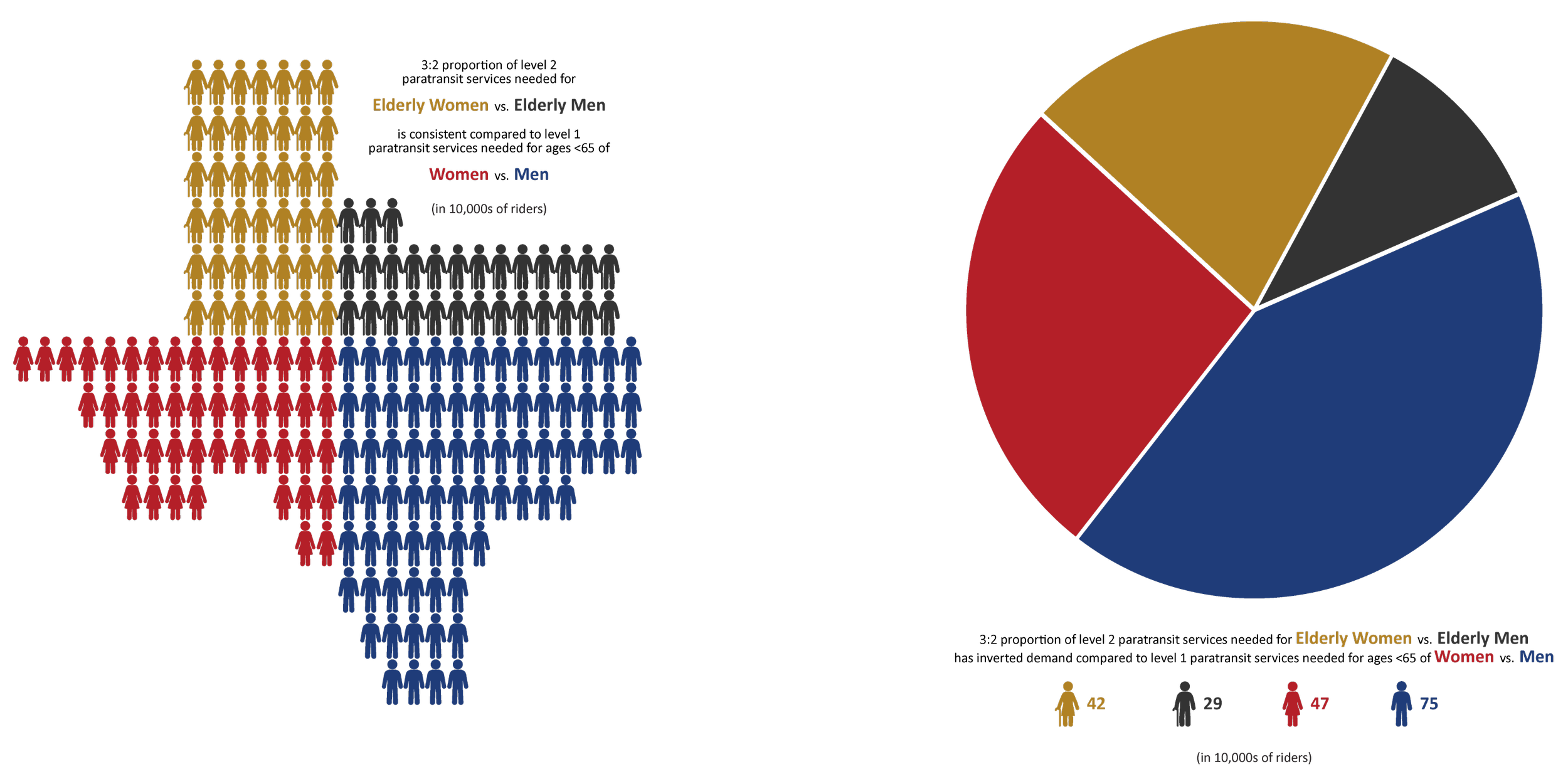 3:2 proportion of level 2 paratransit services needed for

Elderly Women vs. Elderly Men

is consistent compared to level 1 paratransit services needed for ages <65 of

Women vs. Men

(in 10,000s of riders)

3:2 proportion of level 2 paratransit services needed for Elderly Women vs. Elderly Men has inverted demand compared to level 1 paratransit services needed for ages <65 of Women vs. Men

42 29 47 75

(in 10,000s of riders)