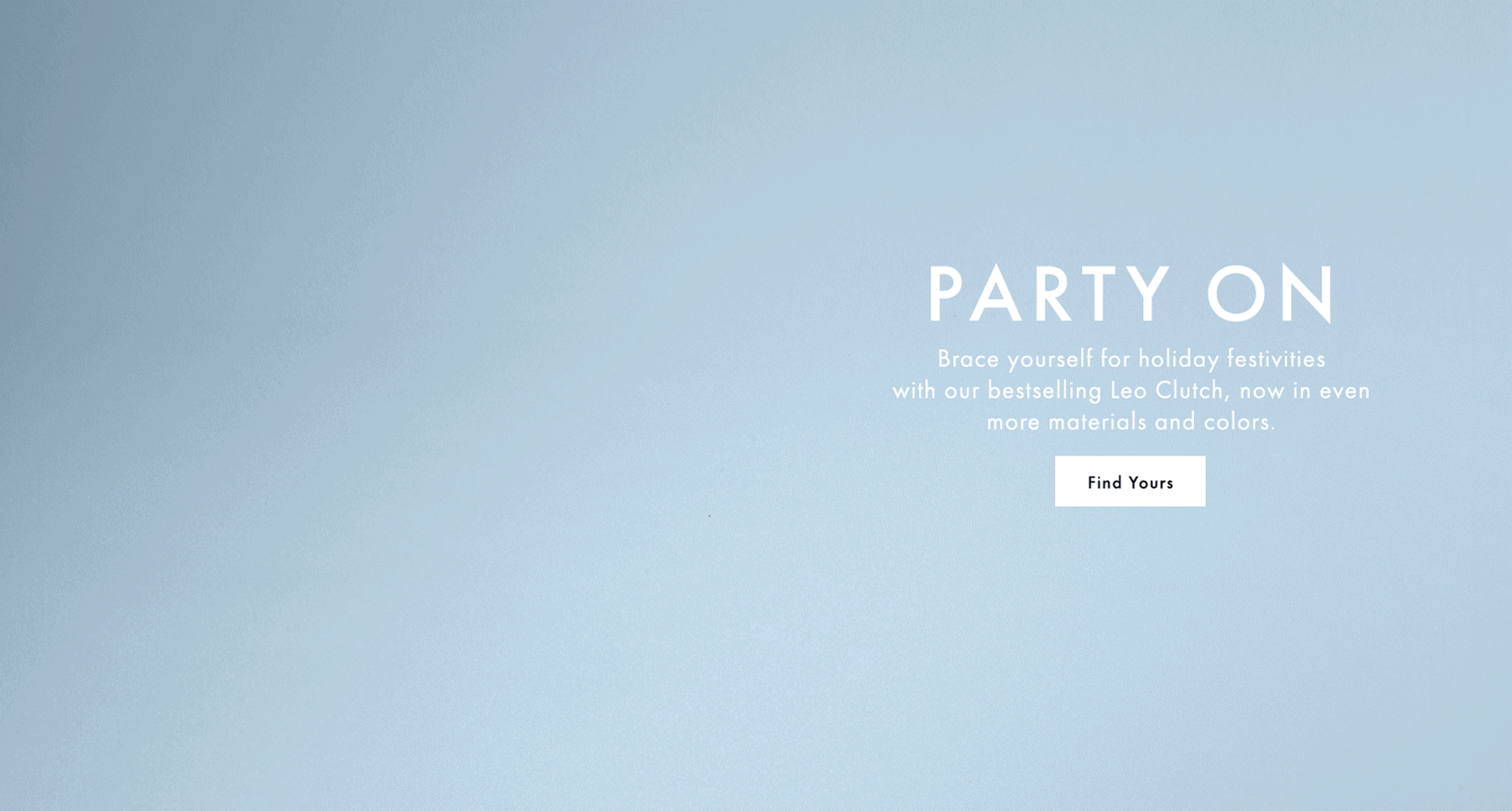 PARTY ON

Brace yourself for holiday festivities with our bestselling Leo Clutch, now in even more materials and colors.

Find Yours