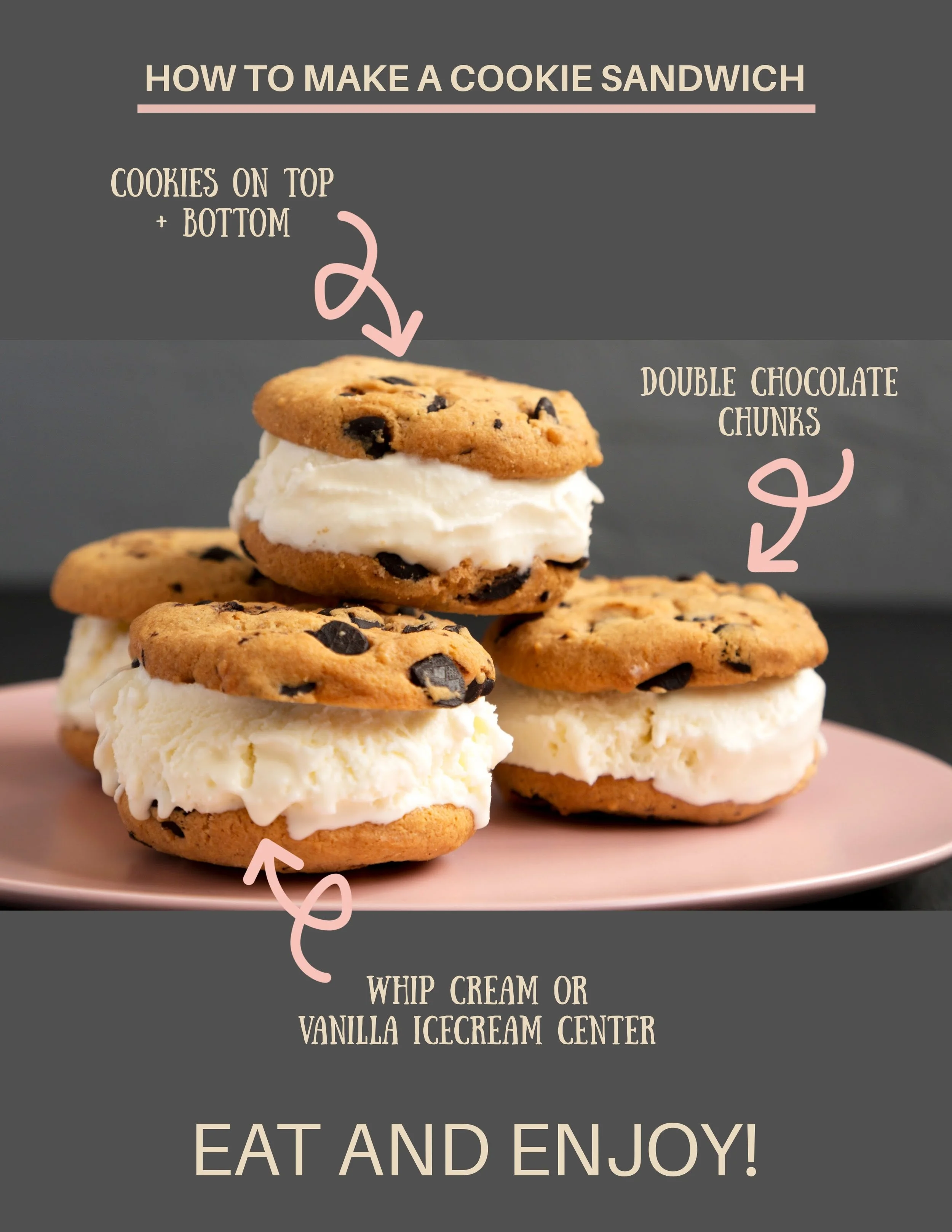 HOW TO MAKE A COOKIE SANDWICH

COOKIES ON TOP + BOTTOM

DOUBLE CHOCOLATE CHUNKS

WHIP CREAM OR VANILLA ICECREAM CENTER

EAT AND ENJOY!