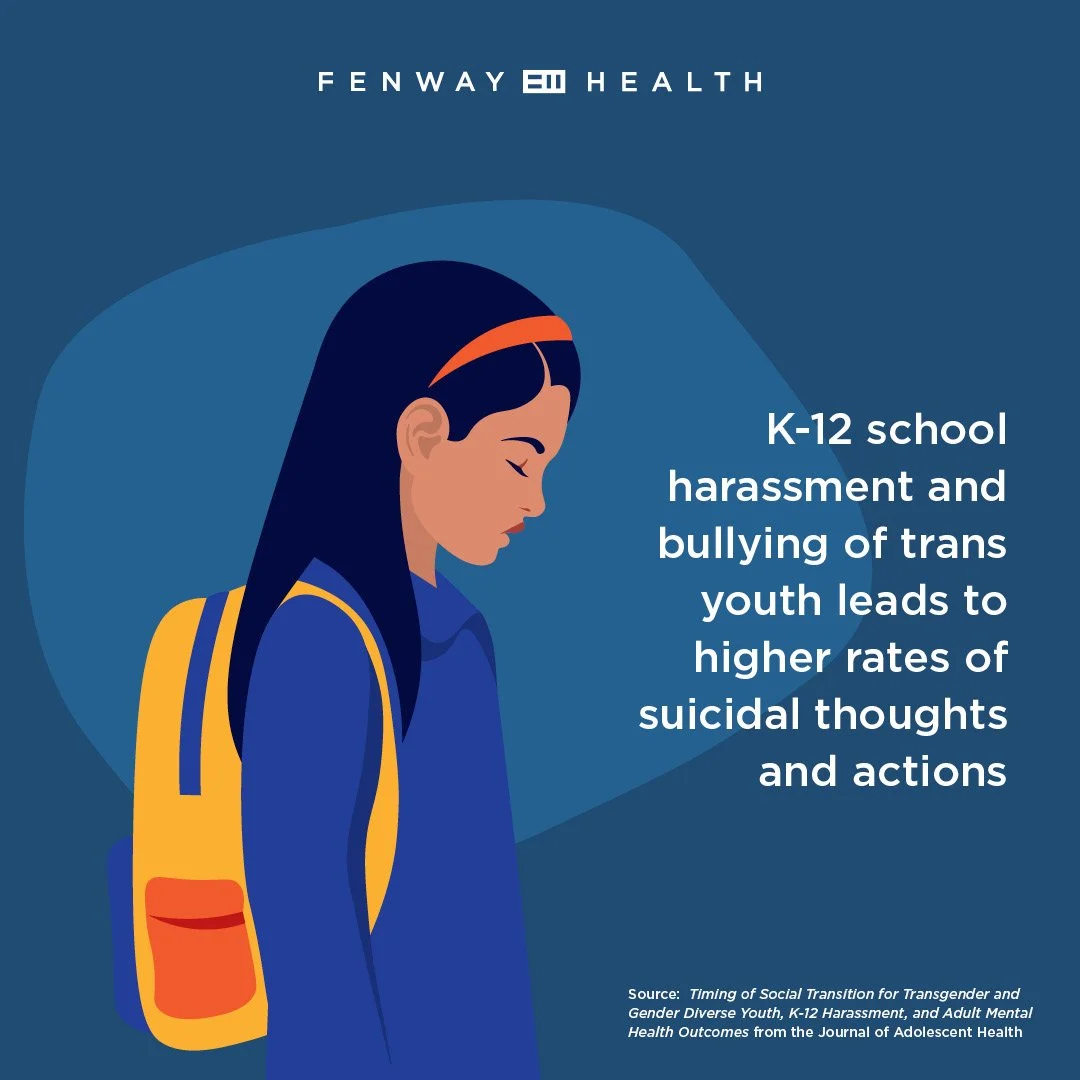 FENWAY HEALTH

K-12 school harassment and bullying of trans youth leads to higher rates of suicidal thoughts and actions

Source: Timing of Social Transition for Transgender and Gender Diverse Youth, K-12 Harassment, and Adult Mental Health Outcomes from the Journal of Adolescent Health