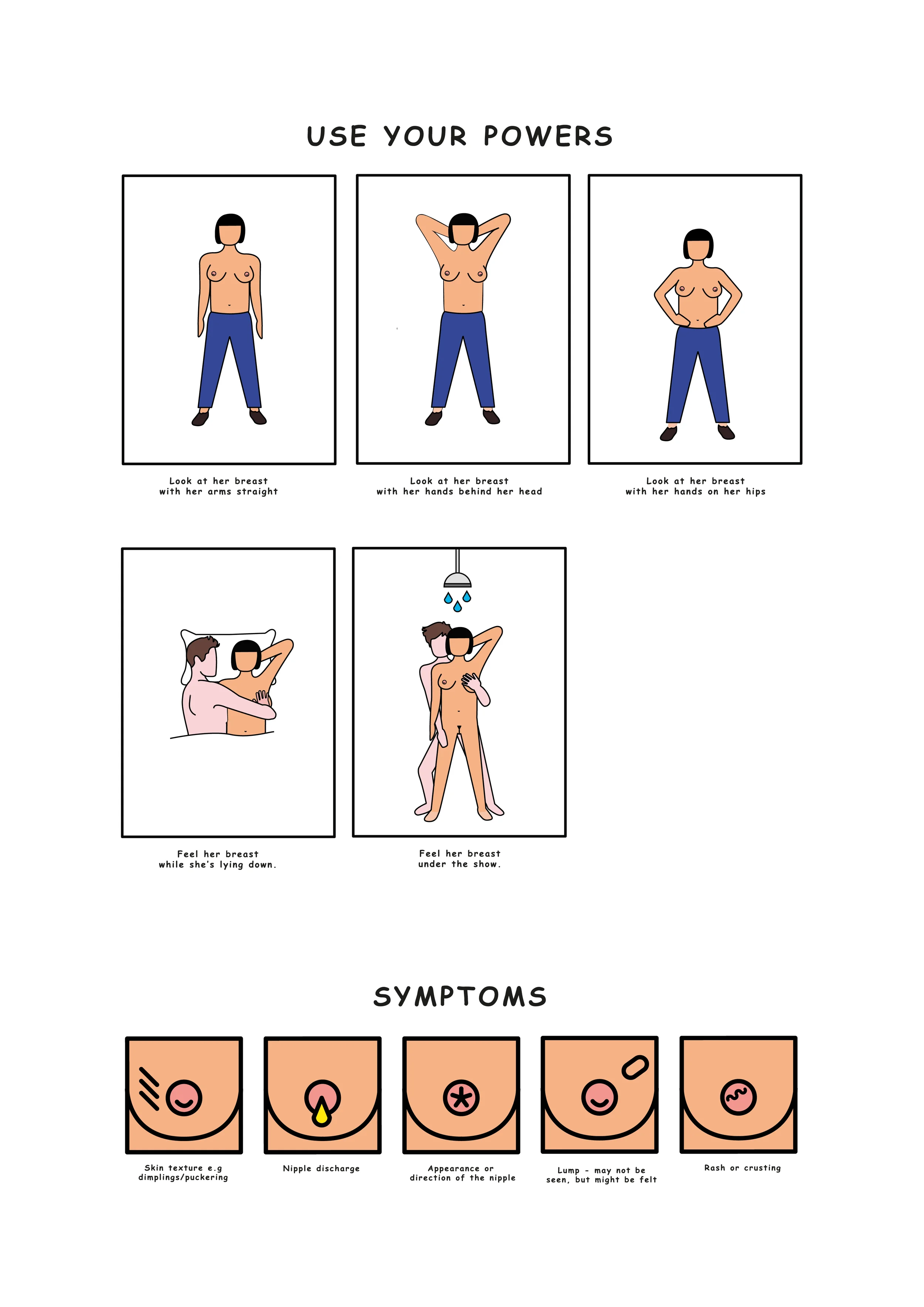 USE YOUR POWERS

Look at her breast with her arms straight

Look at her breast with her hands behind her head

Look at her breast with her hands on her hips

Feel her breast while she's lying down.

Feel her breast under the show.

SYMPTOMS

Skin texture e.g dimplings/puckering

Nipple discharge

Appearance or direction of the nipple

Lump - may not be seen, but might be felt

Rash or crusting