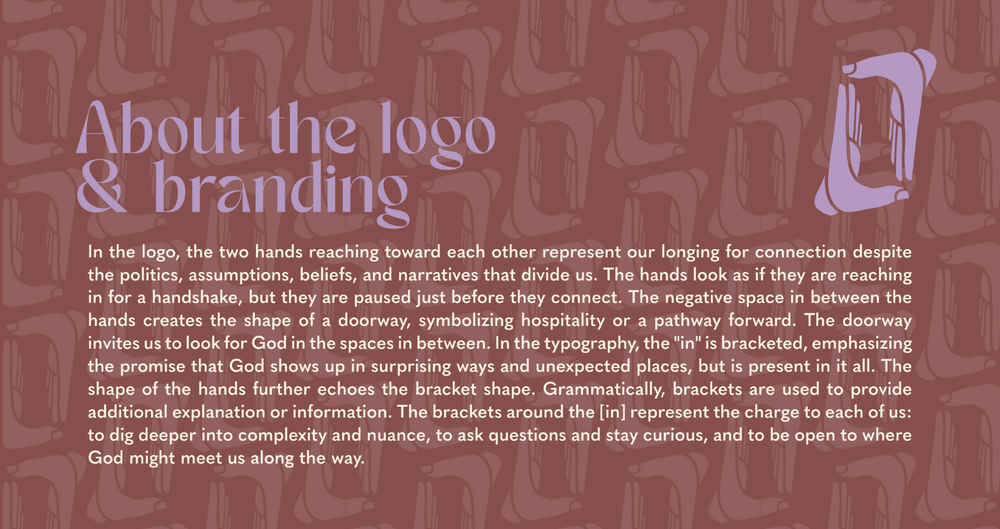 About the logo & branding

In the logo, the two hands reaching toward each other represent our longing for connection despite the politics, assumptions, beliefs, and narratives that divide us. The hands look as if they are reaching in for a handshake, but they are paused just before they connect. The negative space in between the hands creates the shape of a doorway, symbolizing hospitality or a pathway forward. The doorway invites us to look for God in the spaces in between. In the typography, the "in" is bracketed, emphasizing the promise that God shows up in surprising ways and unexpected places, but is present in it all. The shape of the hands further echoes the bracket shape. Grammatically, brackets are used to provide additional explanation or information. The brackets around the [in] represent the charge to each of us: to dig deeper into complexity and nuance, to ask questions and stay curious, and to be open to where God might meet us along the way.