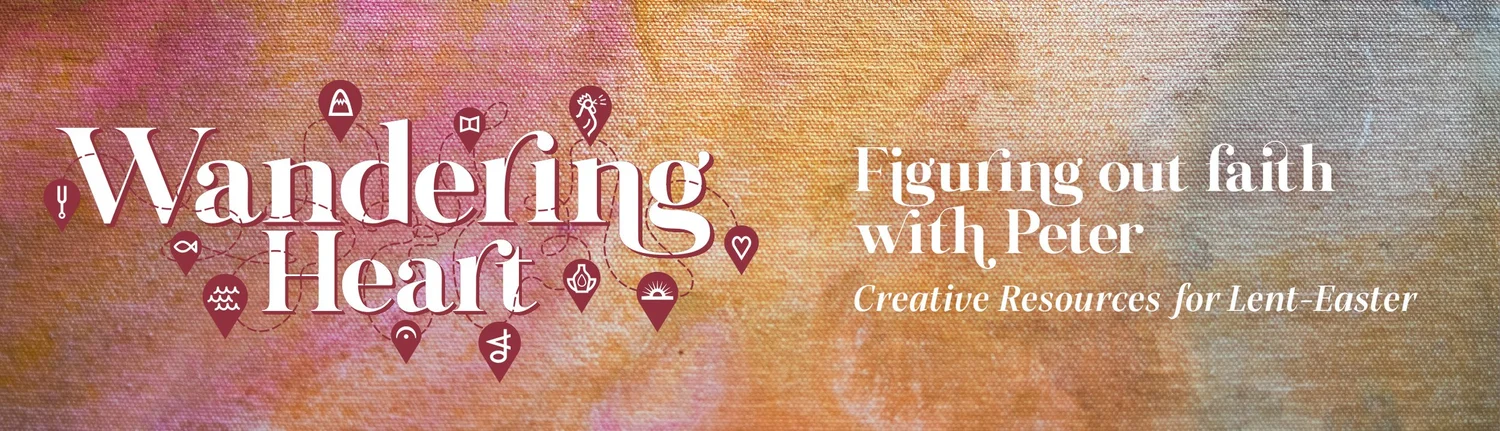 Wandering Heart

Figuring out faith with Peter

Creative Resources for Lent-Easter