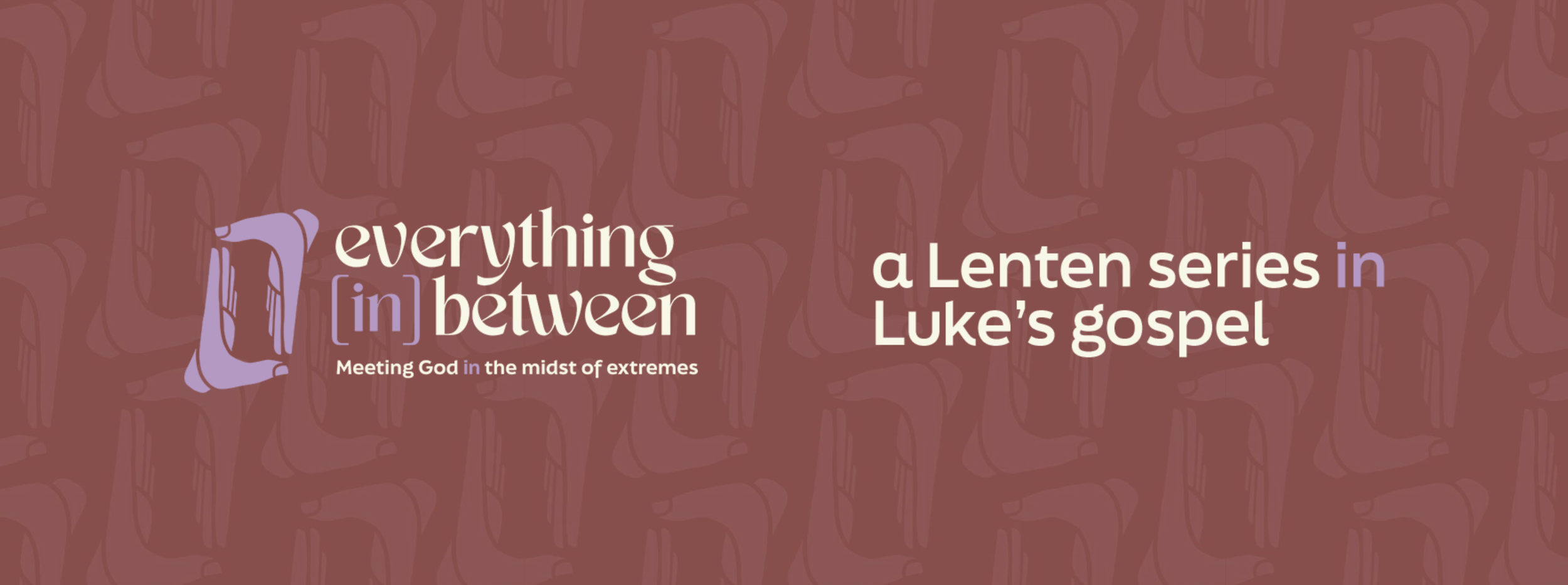 everything
[in] between
Meeting God in the midst of extremes

a Lenten series in Luke's gospel