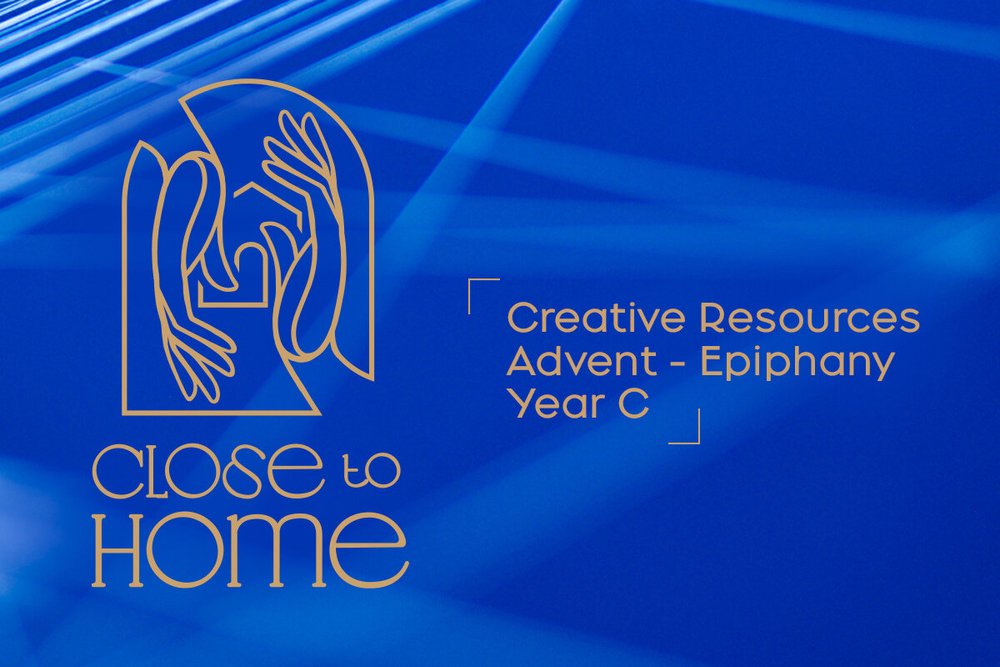 CLOSE to HOME

Creative Resources
Advent - Epiphany
Year C