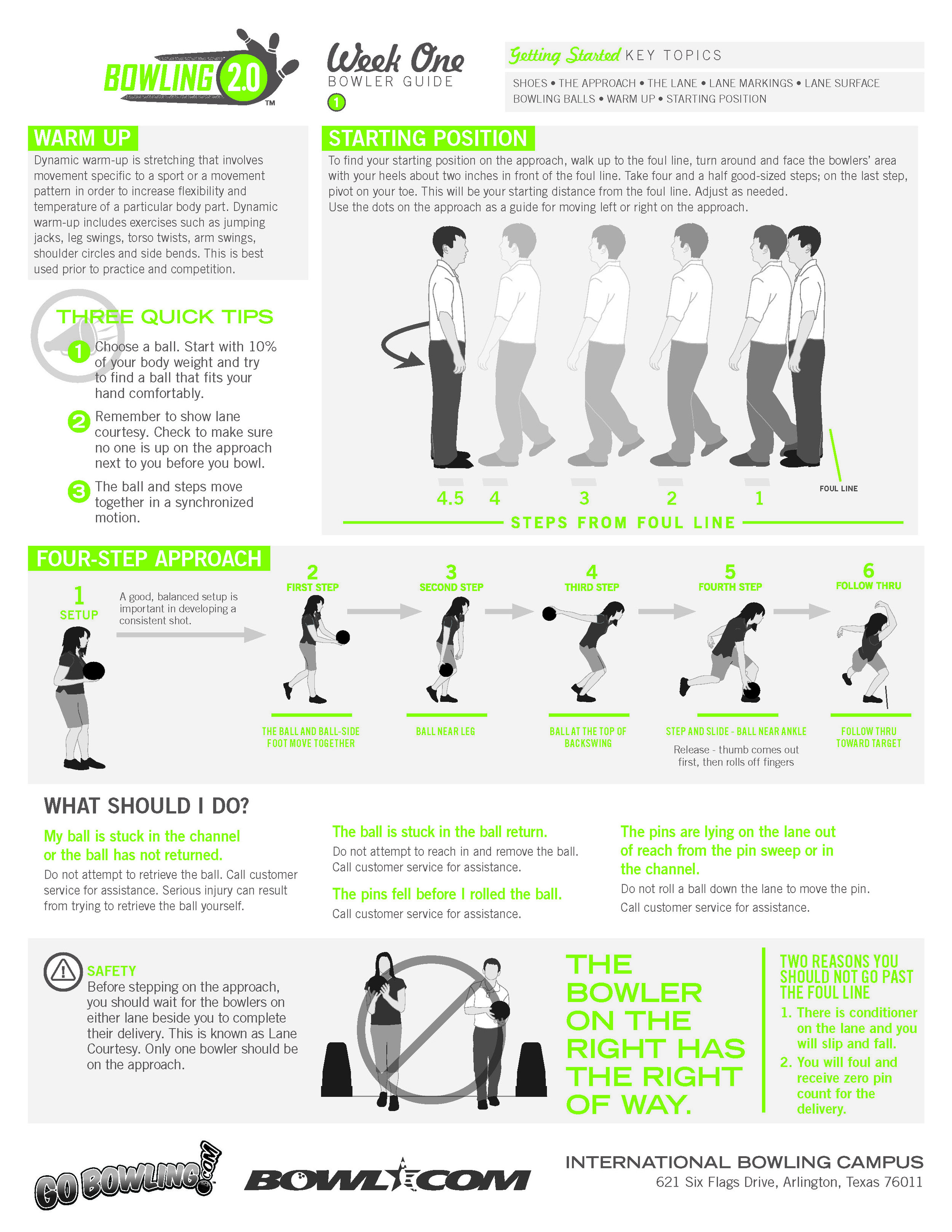 BOWLING 2.0 ™

Week One
BOWLER GUIDE
1

Getting Started KEY TOPICS

SHOES • THE APPROACH • THE LANE • LANE MARKINGS • LANE SURFACE
BOWLING BALLS • WARM UP • STARTING POSITION

WARM UP
Dynamic warm-up is stretching that involves movement specific to a sport or a movement pattern in order to increase flexibility and temperature of a particular body part. Dynamic warm-up includes exercises such as jumping jacks, leg swings, torso twists, arm swings, shoulder circles and side bends. This is best used prior to practice and competition.

THREE QUICK TIPS
1 Choose a ball. Start with 10% of your body weight and try to find a ball that fits your hand comfortably.
2 Remember to show lane courtesy. Check to make sure no one is up on the approach next to you before you bowl.
3 The ball and steps move together in a synchronized motion.

STARTING POSITION
To find your starting position on the approach, walk up to the foul line, turn around and face the bowlers' area with your heels about two inches in front of the foul line. Take four and a half good-sized steps; on the last step, pivot on your toe. This will be your starting distance from the foul line. Adjust as needed.
Use the dots on the approach as a guide for moving left or right on the approach.

4.5 4 3 2 1
FOUL LINE
STEPS FROM FOUL LINE

FOUR-STEP APPROACH
1
SETUP
A good, balanced setup is important in developing a consistent shot.
2
FIRST STEP
THE BALL AND BALL-SIDE FOOT MOVE TOGETHER
3
SECOND STEP
BALL NEAR LEG
4
THIRD STEP
BALL AT THE TOP OF BACKSWING
5
FOURTH STEP
STEP AND SLIDE - BALL NEAR ANKLE
Release - thumb comes out first, then rolls off fingers
6
FOLLOW THRU
FOLLOW THRU TOWARD TARGET

WHAT SHOULD I DO?
My ball is stuck in the channel or the ball has not returned.
Do not attempt to retrieve the ball. Call customer service for assistance. Serious injury can result from trying to retrieve the ball yourself.

The ball is stuck in the ball return.
Do not attempt to reach in and remove the ball. Call customer service for assistance.

The pins fell before I rolled the ball.
Call customer service for assistance.

The pins are lying on the lane out of reach from the pin sweep or in the channel.
Do not roll a ball down the lane to move the pin.
Call customer service for assistance.

SAFETY
Before stepping on the approach, you should wait for the bowlers on either lane beside you to complete their delivery. This is known as Lane Courtesy. Only one bowler should be on the approach.

THE BOWLER ON THE RIGHT HAS THE RIGHT OF WAY.

TWO REASONS YOU SHOULD NOT GO PAST THE FOUL LINE
1. There is conditioner on the lane and you will slip and fall.
2. You will foul and receive zero pin count for the delivery.

GO BOWLING.com
BOWL.COM

INTERNATIONAL BOWLING CAMPUS
621 Six Flags Drive, Arlington, Texas 76011