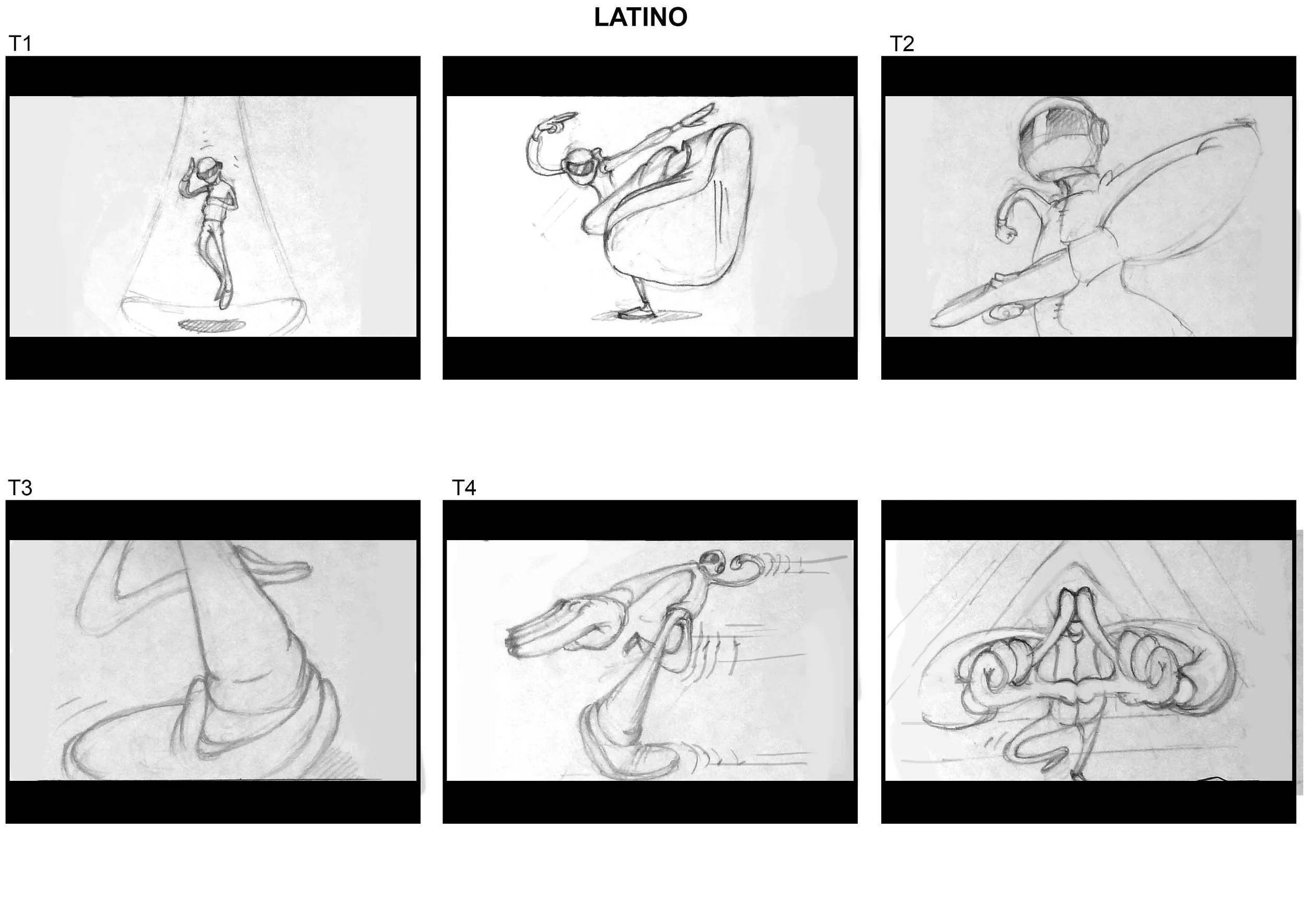 LATINO

T1

T2

T3

T4