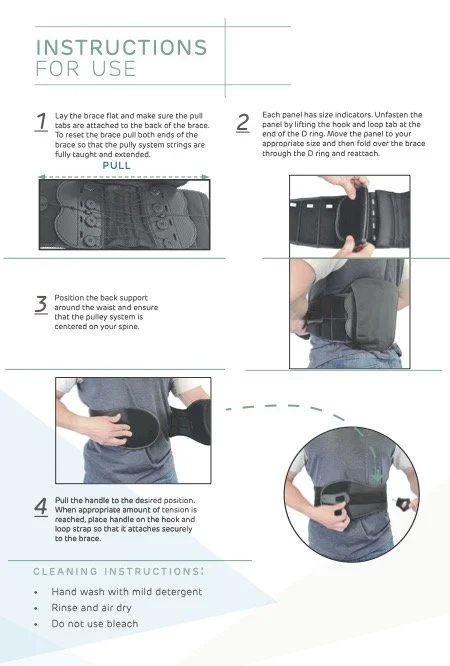 INSTRUCTIONS
FOR USE

1 Lay the brace flat and make sure the pull tabs are attached to the back of the brace. To reset the brace pull both ends of the brace so that the pully system strings are fully taught and extended.

PULL

2 Each panel has size indicators. Unfasten the panel by lifting the hook and loop tab at the end of the D ring. Move the panel to your appropriate size and then fold over the brace through the D ring and reattach.

3 Position the back support around the waist and ensure that the pulley system is centered on your spine.

4 Pull the handle to the desired position. When appropriate amount of tension is reached, place handle on the hook and loop strap so that it attaches securely to the brace.

CLEANING INSTRUCTIONS:

• Hand wash with mild detergent
• Rinse and air dry
• Do not use bleach